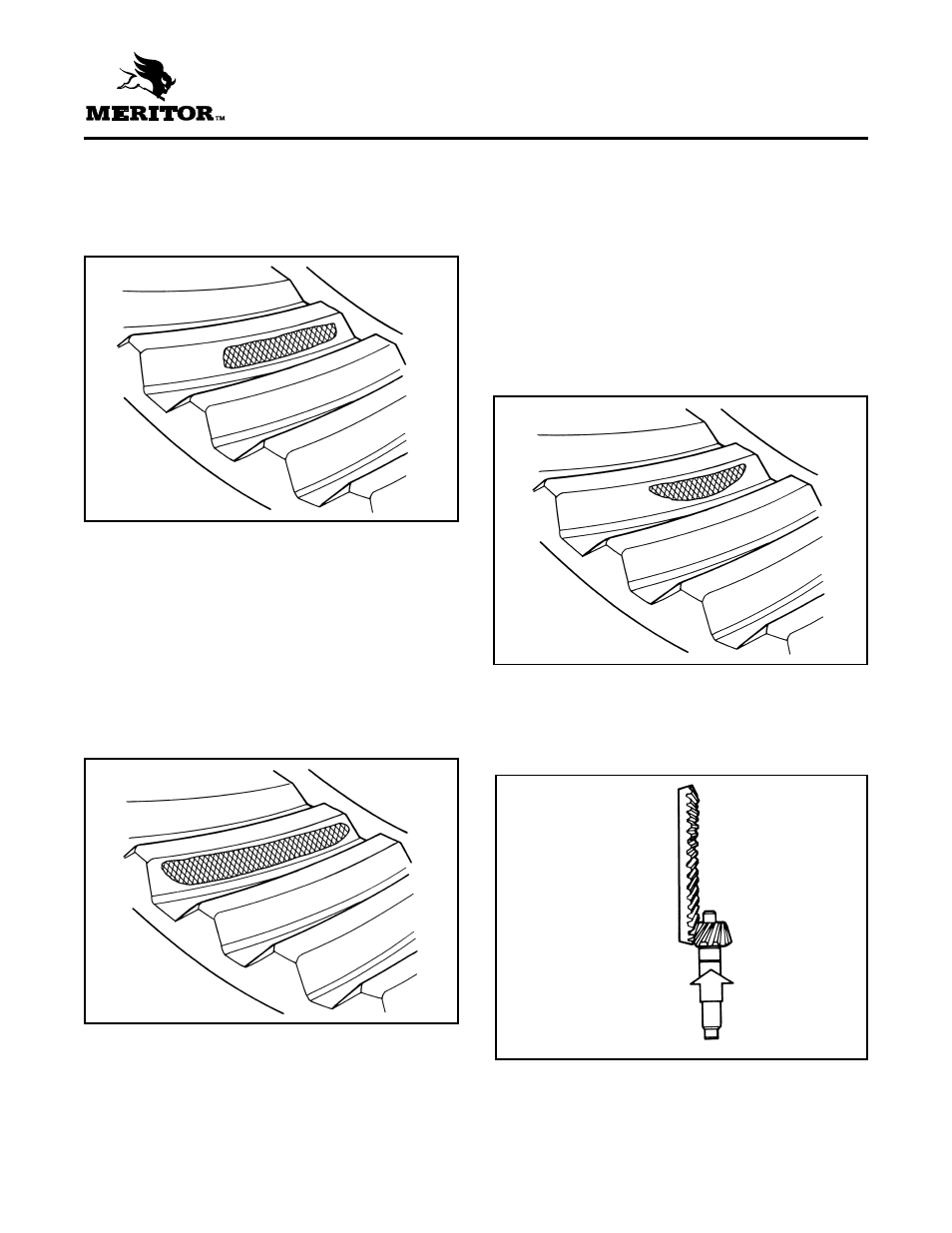 MERITOR™