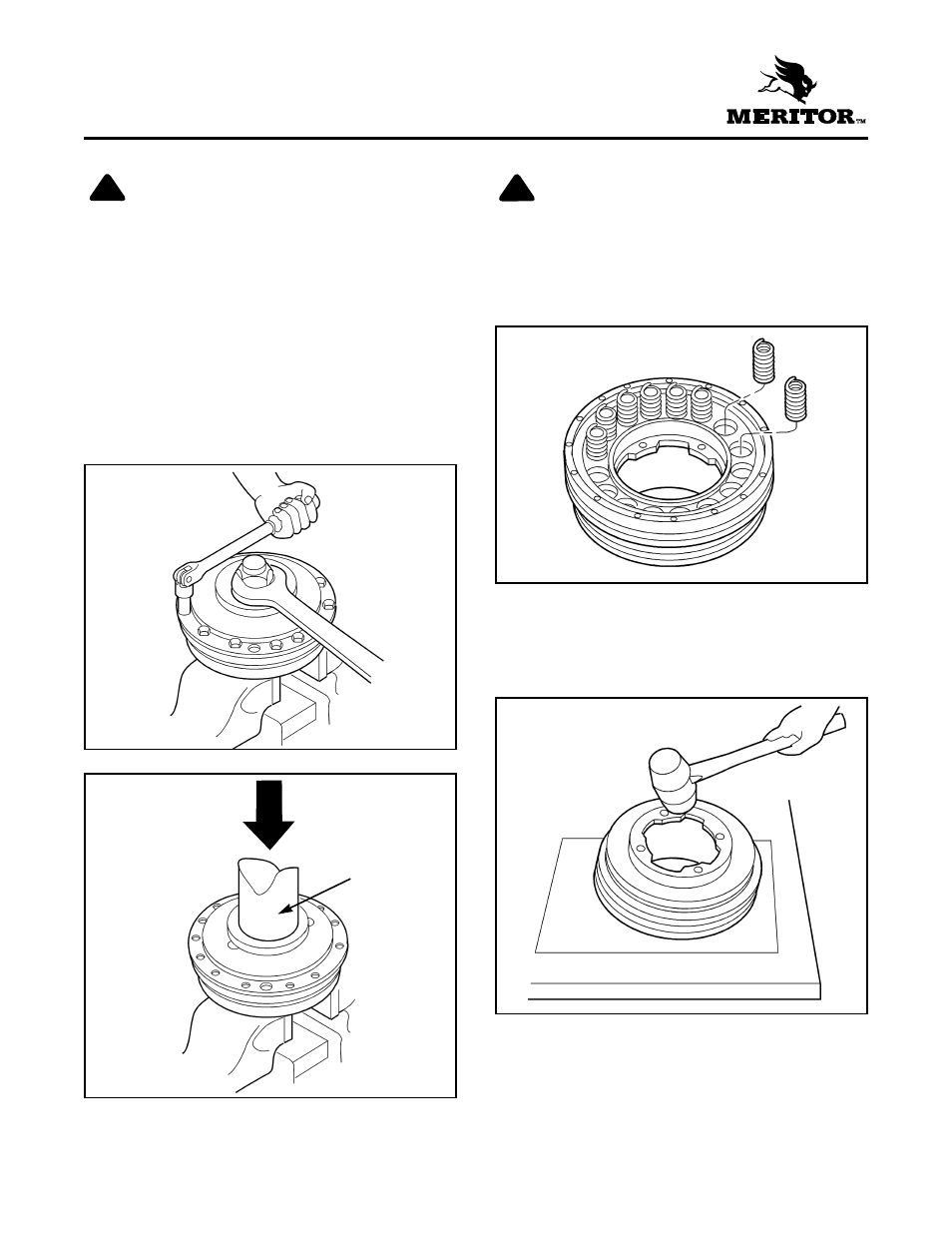 MERITOR™