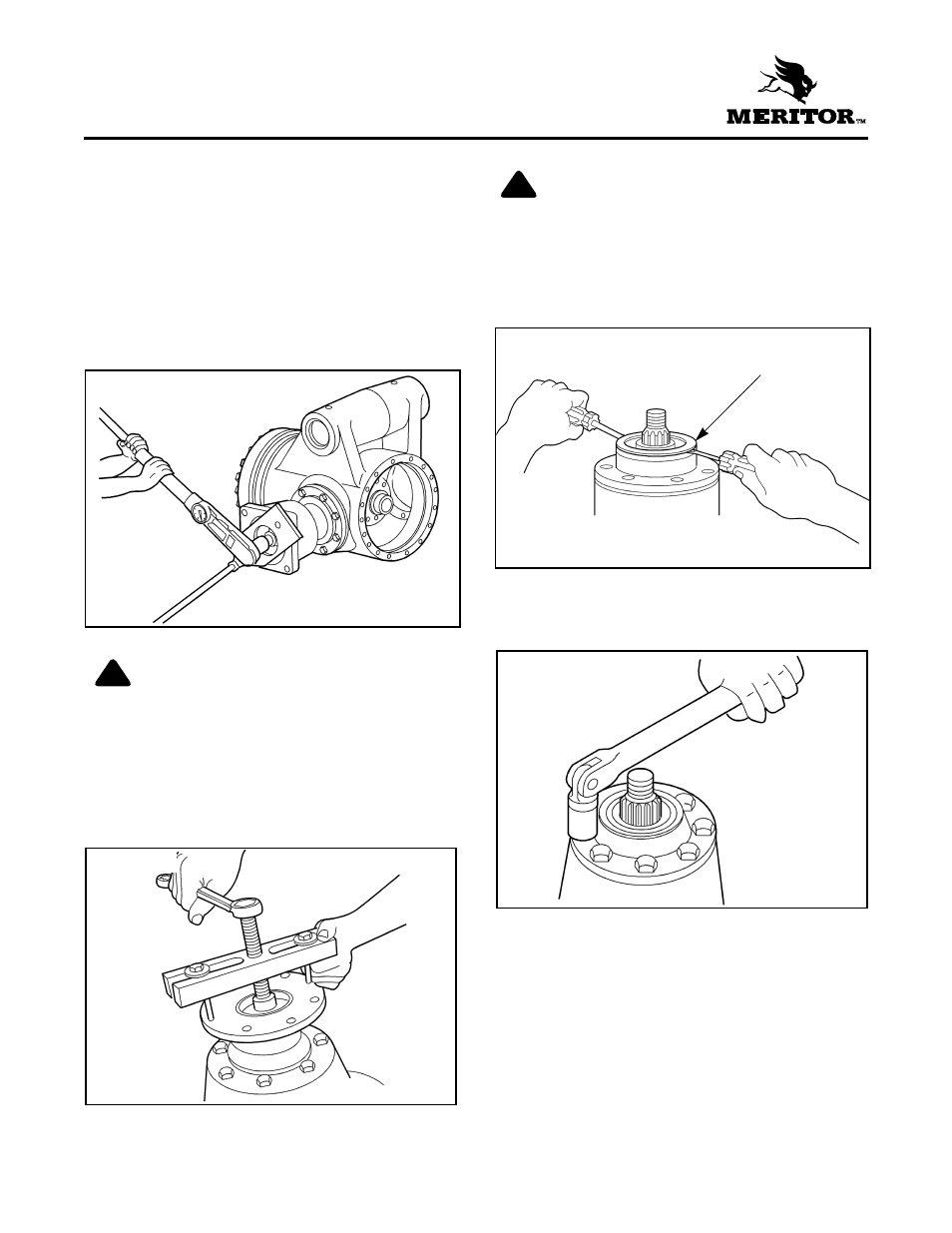 MERITOR™