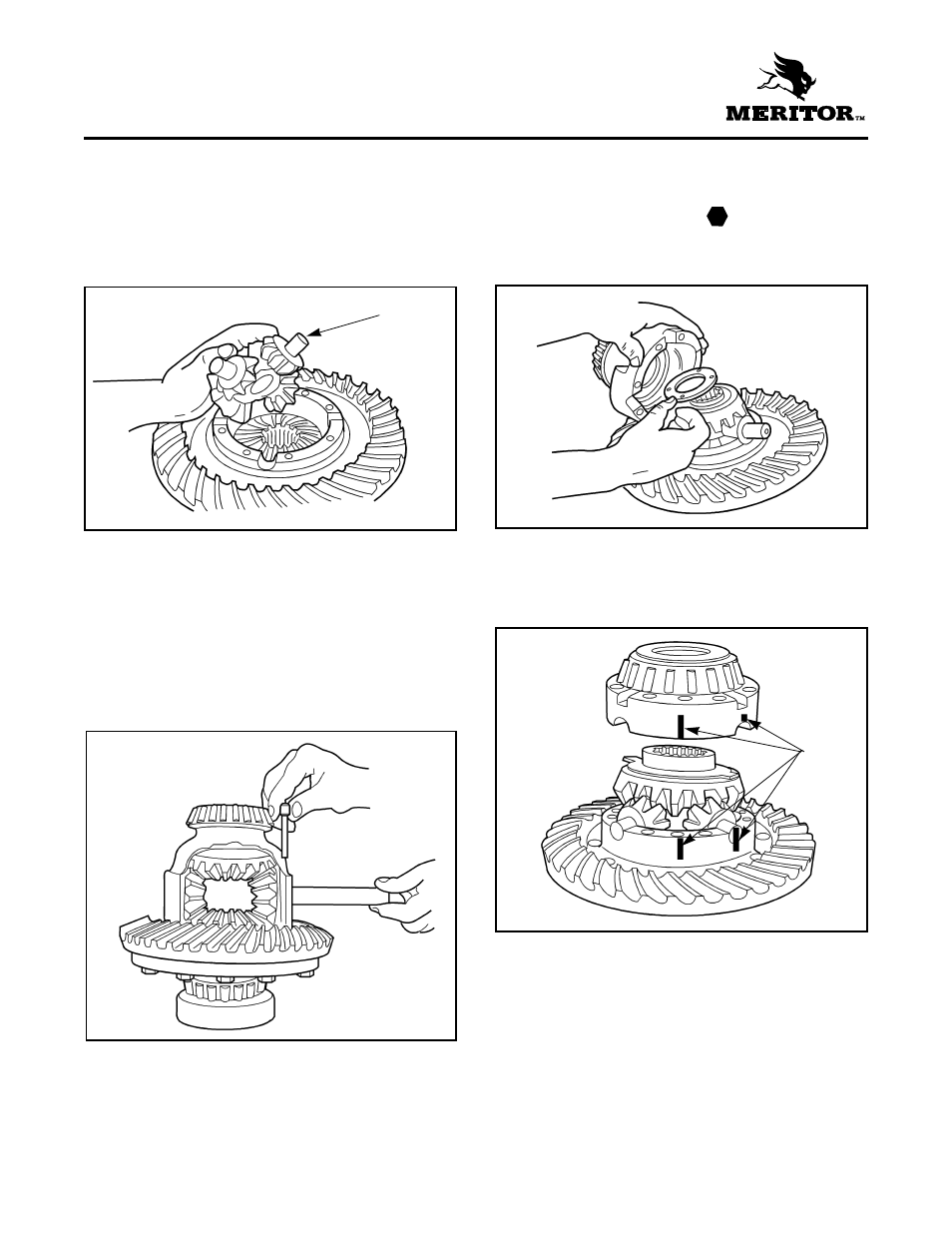 MERITOR™