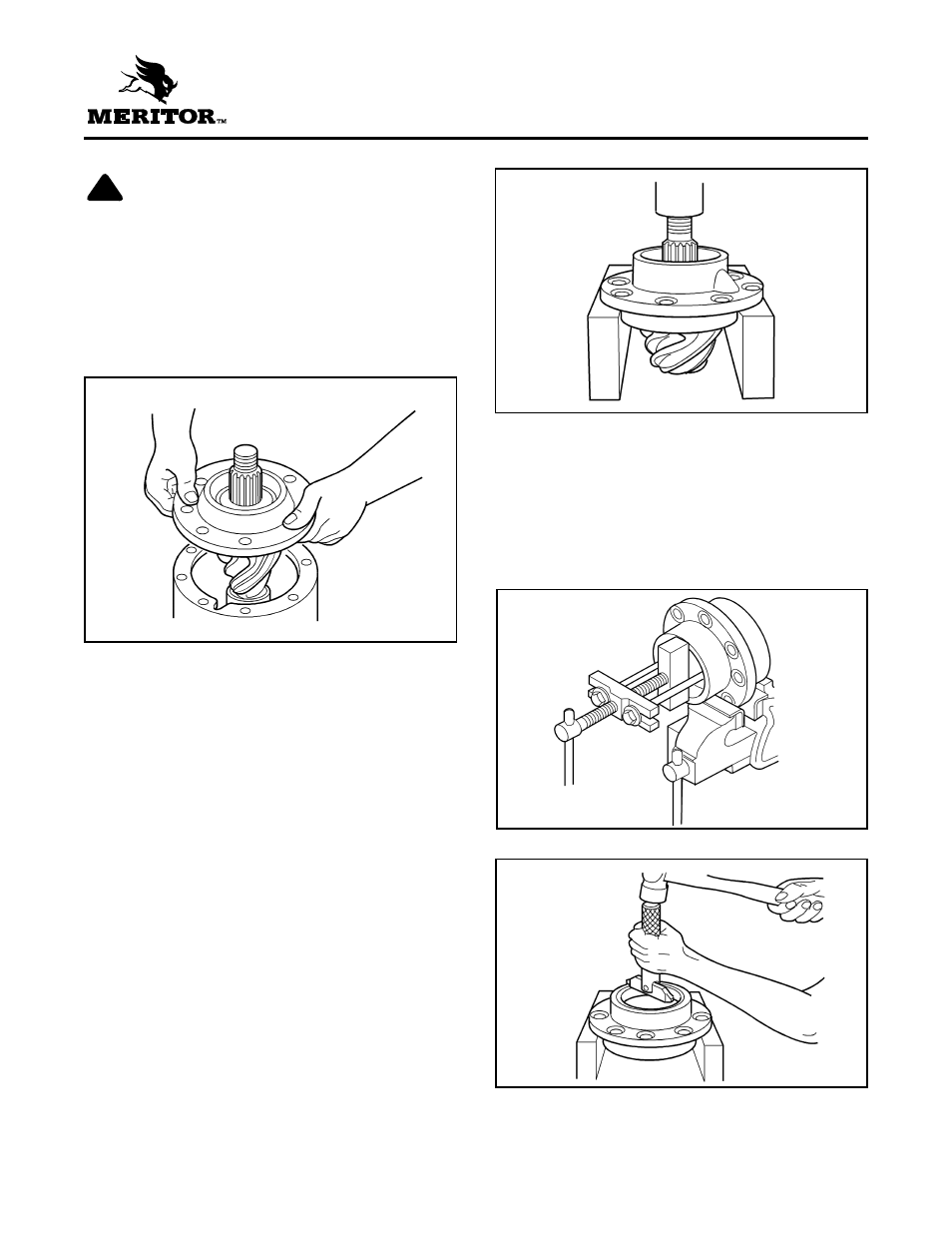 MERITOR™