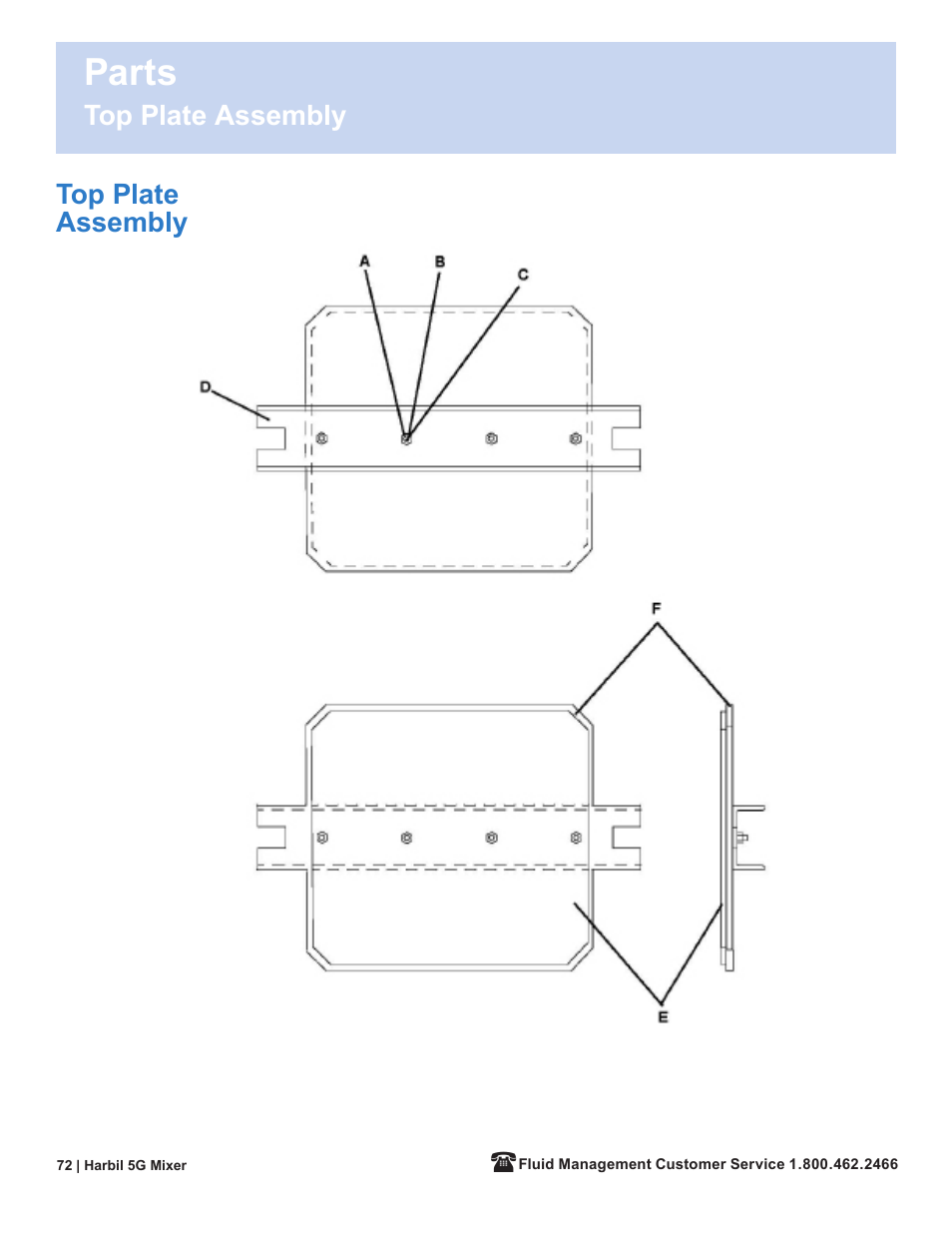 Parts
Top Plate Assembly

Top Plate Assembly

A
B
C
D

F

E

72 | Harbil 5G Mixer

Fluid Management Customer Service 1.800.462.2466