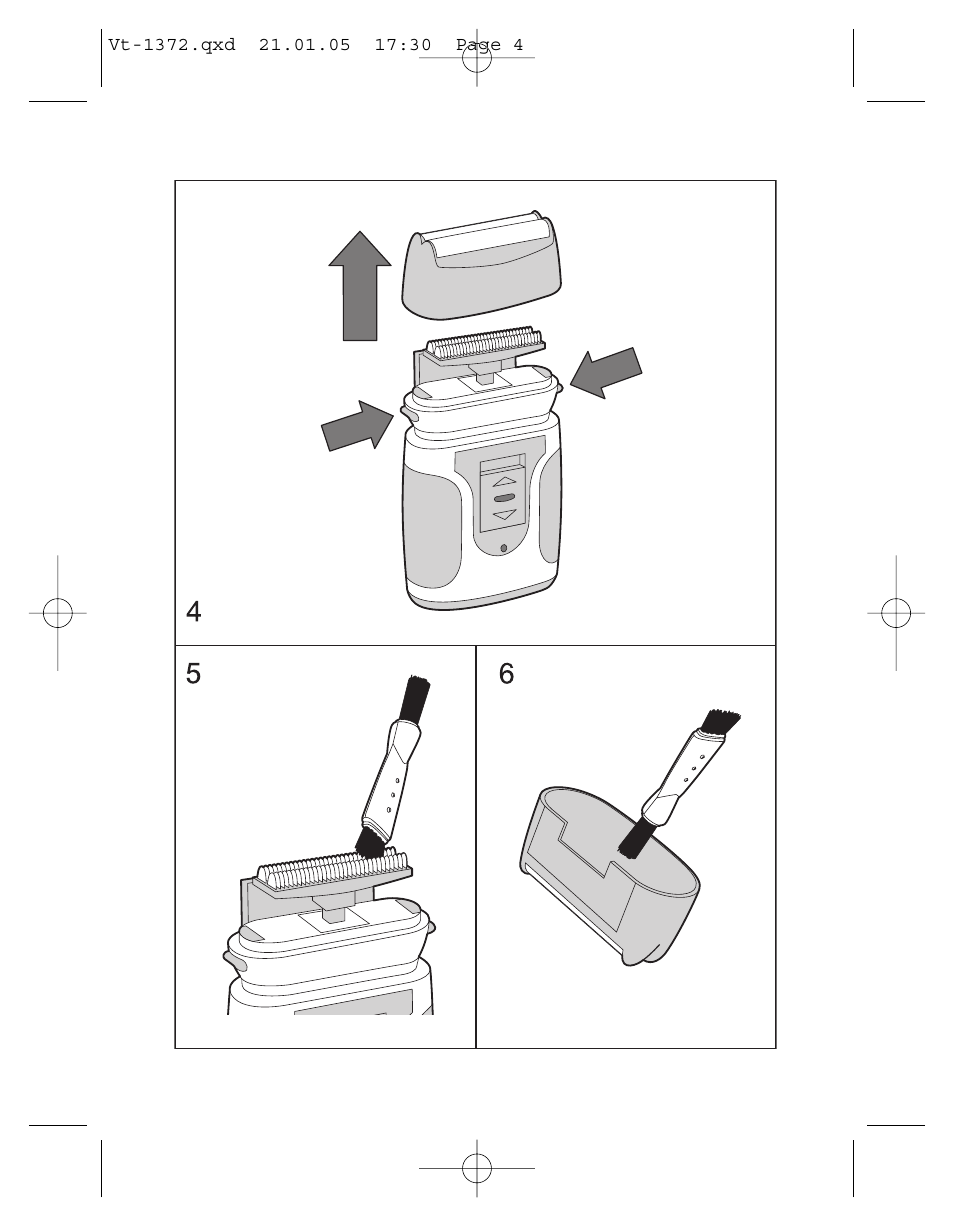 Vt-1372.qxd 21.01.05 17:30 Page 4

4

5

6