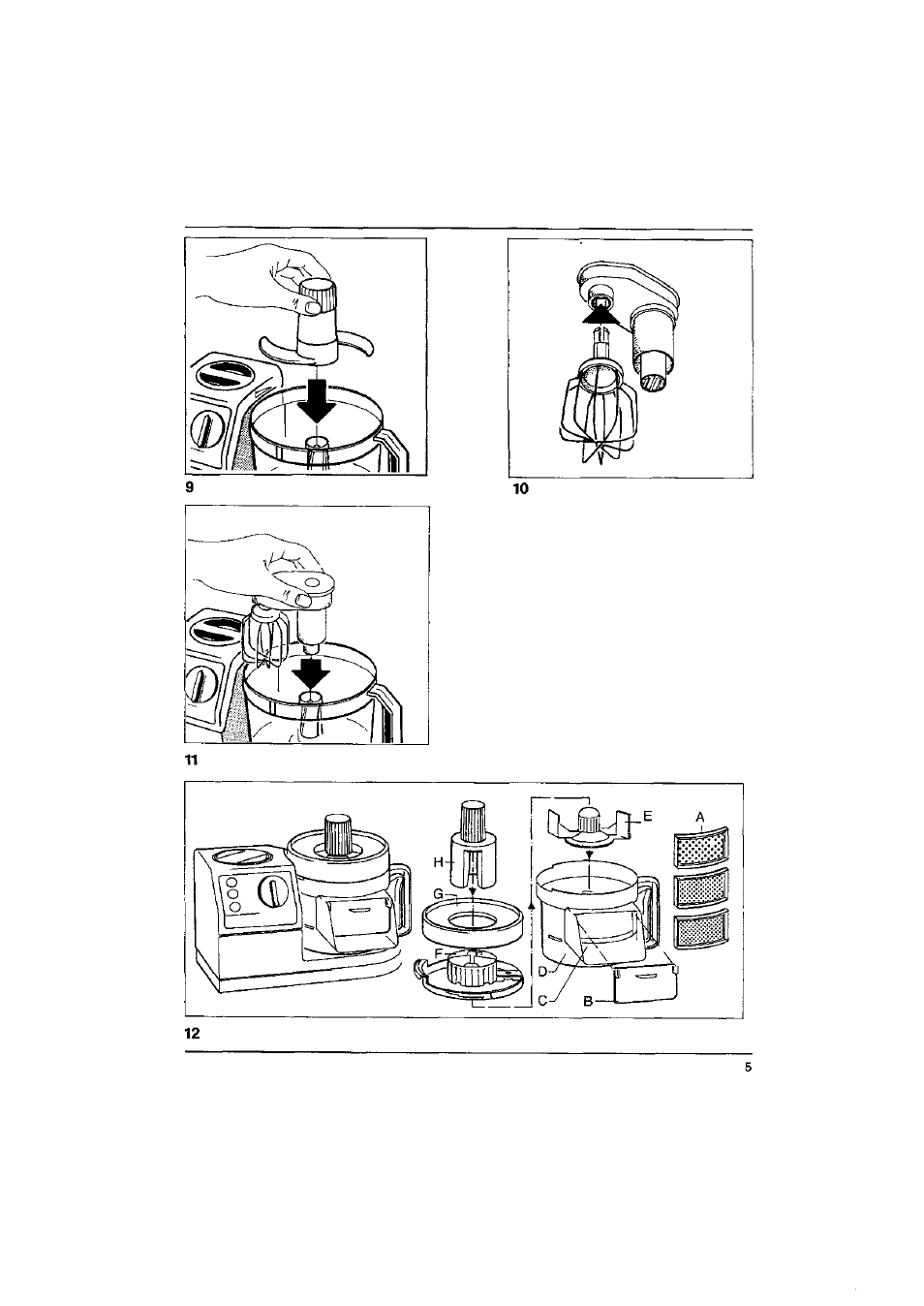 9

10

11

H
G
F
E
A
D
C
B

12

5