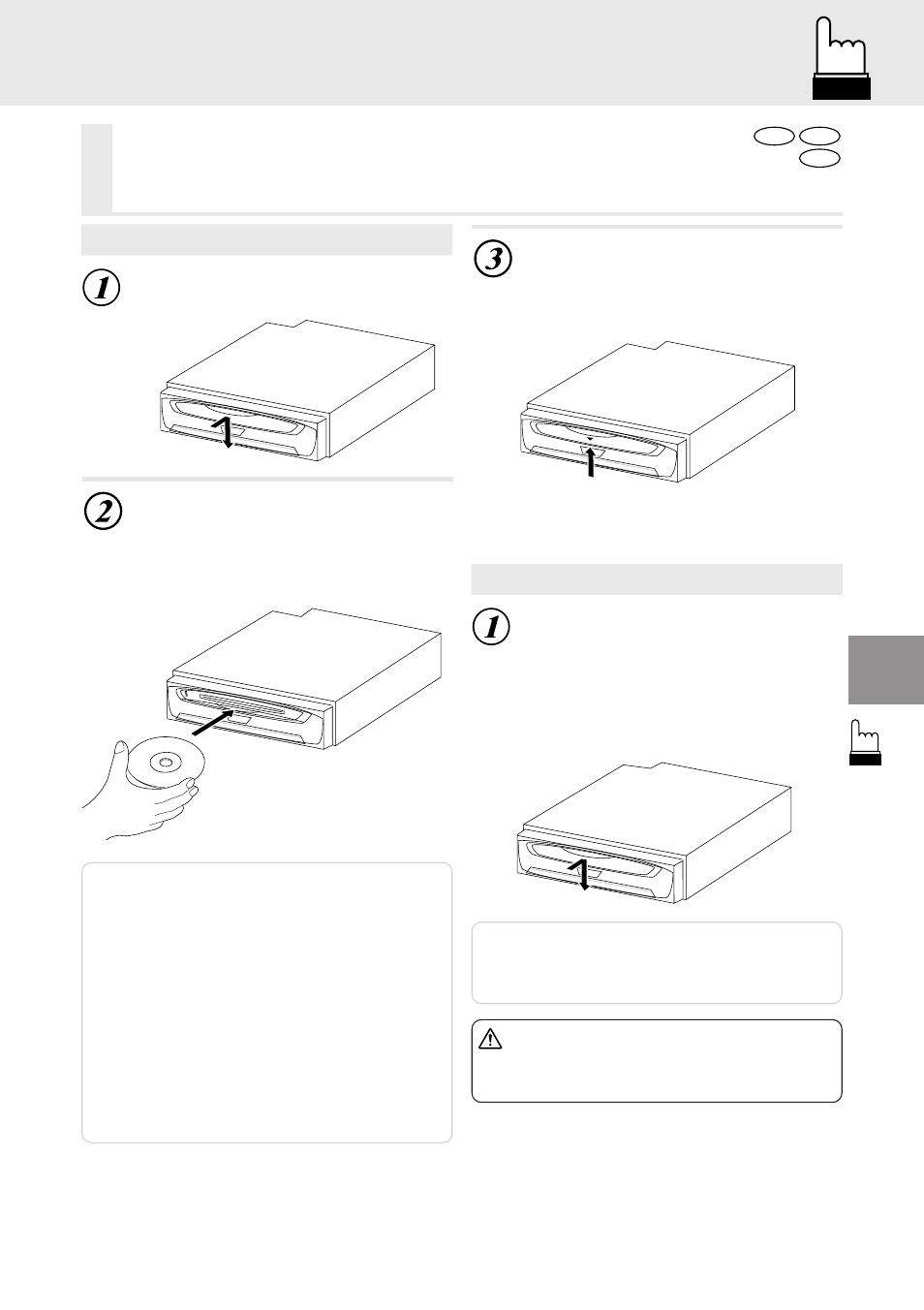 1

2

3

1