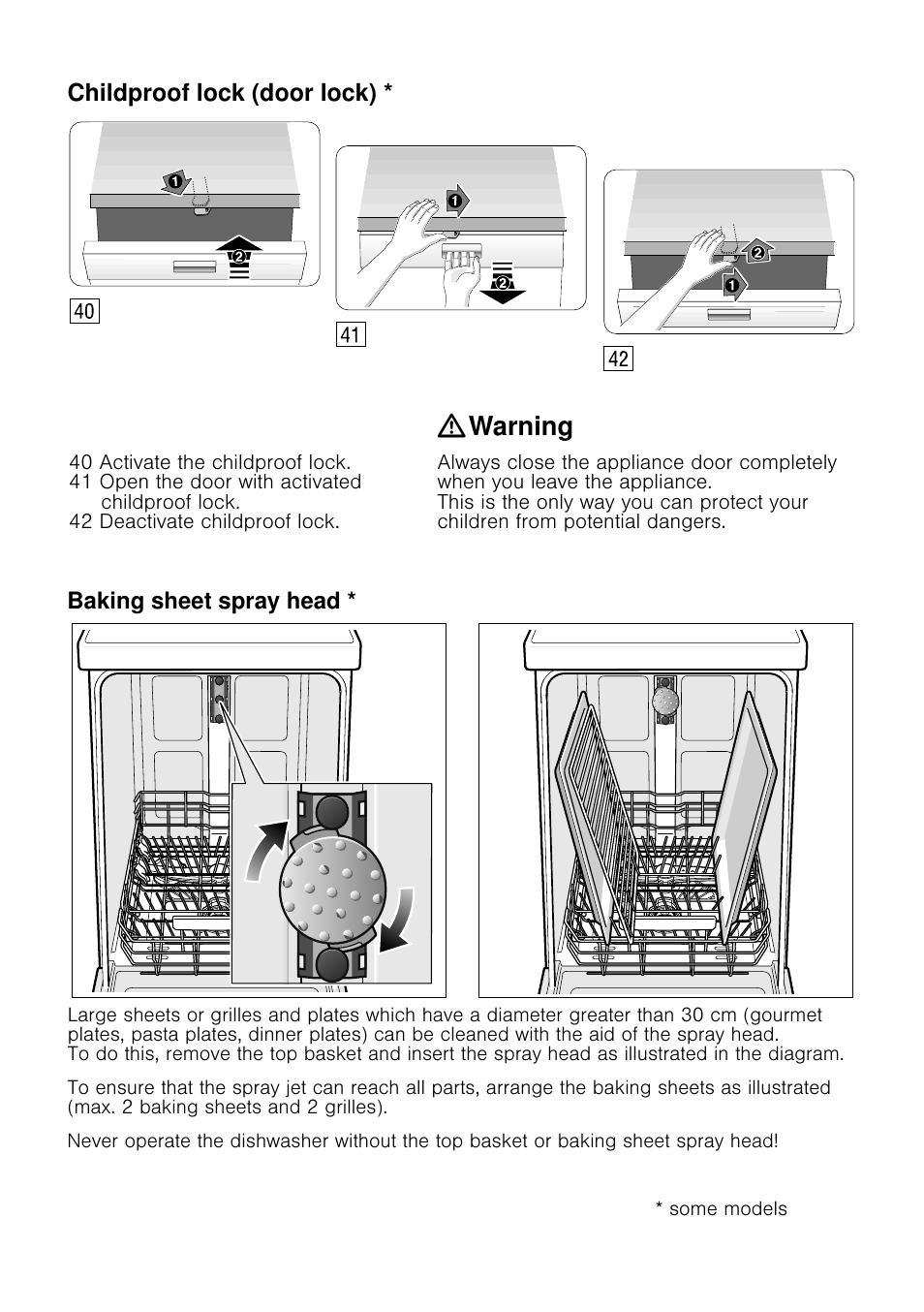 Childproof lock (door lock) *

1
2
40

1
2
41

2
1
42

40 Activate the childproof lock.
41 Open the door with activated childproof lock.
42 Deactivate childproof lock.

Warning

Always close the appliance door completely when you leave the appliance.
This is the only way you can protect your children from potential dangers.

Baking sheet spray head *

Large sheets or grilles and plates which have a diameter greater than 30 cm (gourmet plates, pasta plates, dinner plates) can be cleaned with the aid of the spray head.
To do this, remove the top basket and insert the spray head as illustrated in the diagram.

To ensure that the spray jet can reach all parts, arrange the baking sheets as illustrated (max. 2 baking sheets and 2 grilles).

Never operate the dishwasher without the top basket or baking sheet spray head!

* some models