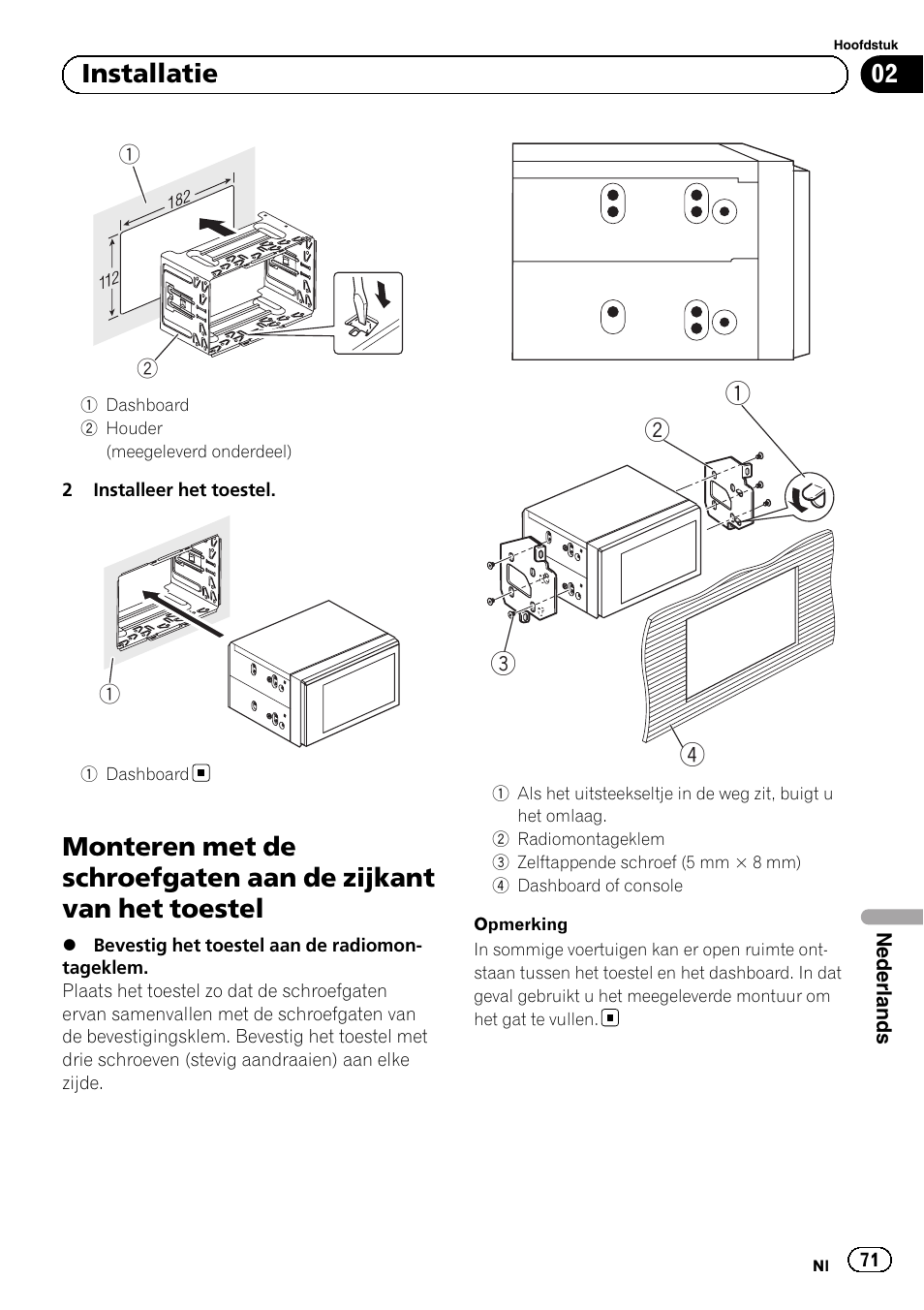 Hoofdstuk

Installatie

02

1

182

112

2

1 Dashboard
2 Houder (meegeleverd onderdeel)

2 Installeer het toestel.

1

1 Dashboard ■

Monteren met de schroefgaten aan de zijkant van het toestel

● Bevestig het toestel aan de radiomontageklem.
Plaats het toestel zo dat de schroefgaten ervan samenvallen met de schroefgaten van de bevestigingsklem. Bevestig het toestel met drie schroeven (stevig aandraaien) aan elke zijde.

1

2

3

4

1 Als het uitsteekseltje in de weg zit, buigt u het omlaag.
2 Radiomontageklem
3 Zelftappende schroef (5 mm × 8 mm)
4 Dashboard of console

Opmerking
In sommige voertuigen kan er open ruimte ontstaan tussen het toestel en het dashboard. In dat geval gebruikt u het meegeleverde montuur om het gat te vullen. ■

Nederlands

Nl 71