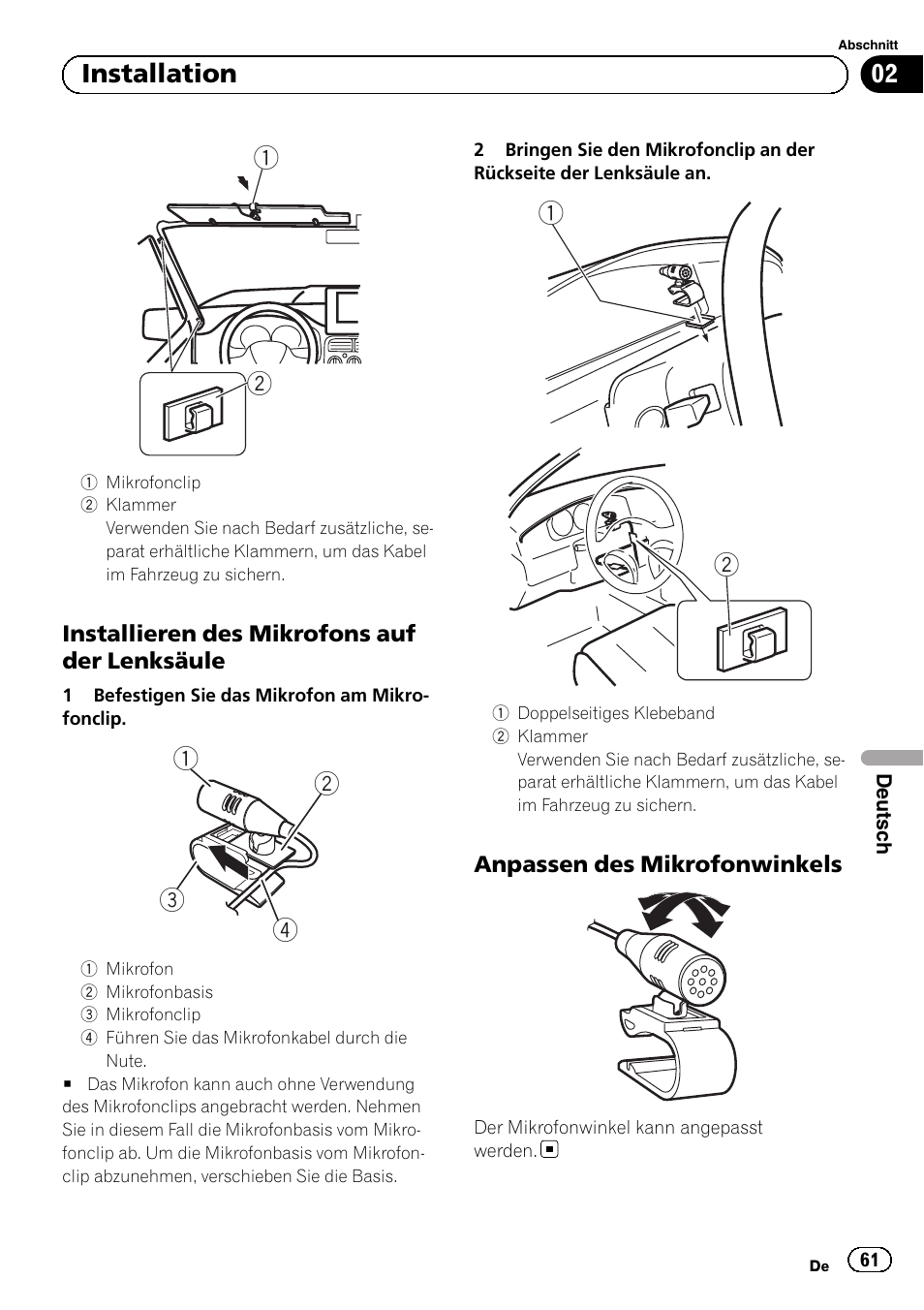 Abschnitt

Installation

02

1

2

① Mikrofonclip
② Klammer
Verwenden Sie nach Bedarf zusätzliche, separat erhältliche Klammern, um das Kabel im Fahrzeug zu sichern.

Installieren des Mikrofons auf der Lenksäule

1 Befestigen Sie das Mikrofon am Mikrofonclip.

1

2

3

4

① Mikrofon
② Mikrofonbasis
③ Mikrofonclip
④ Führen Sie das Mikrofonkabel durch die Nute.

■ Das Mikrofon kann auch ohne Verwendung des Mikrofonclips angebracht werden. Nehmen Sie in diesem Fall die Mikrofonbasis vom Mikrofonclip ab. Um die Mikrofonbasis vom Mikrofonclip abzunehmen, verschieben Sie die Basis.

2 Bringen Sie den Mikrofonclip an der Rückseite der Lenksäule an.

1

2

① Doppelseitiges Klebeband
② Klammer
Verwenden Sie nach Bedarf zusätzliche, separat erhältliche Klammern, um das Kabel im Fahrzeug zu sichern.

Anpassen des Mikrofonwinkels

Der Mikrofonwinkel kann angepasst werden. ■

Deutsch

De 61