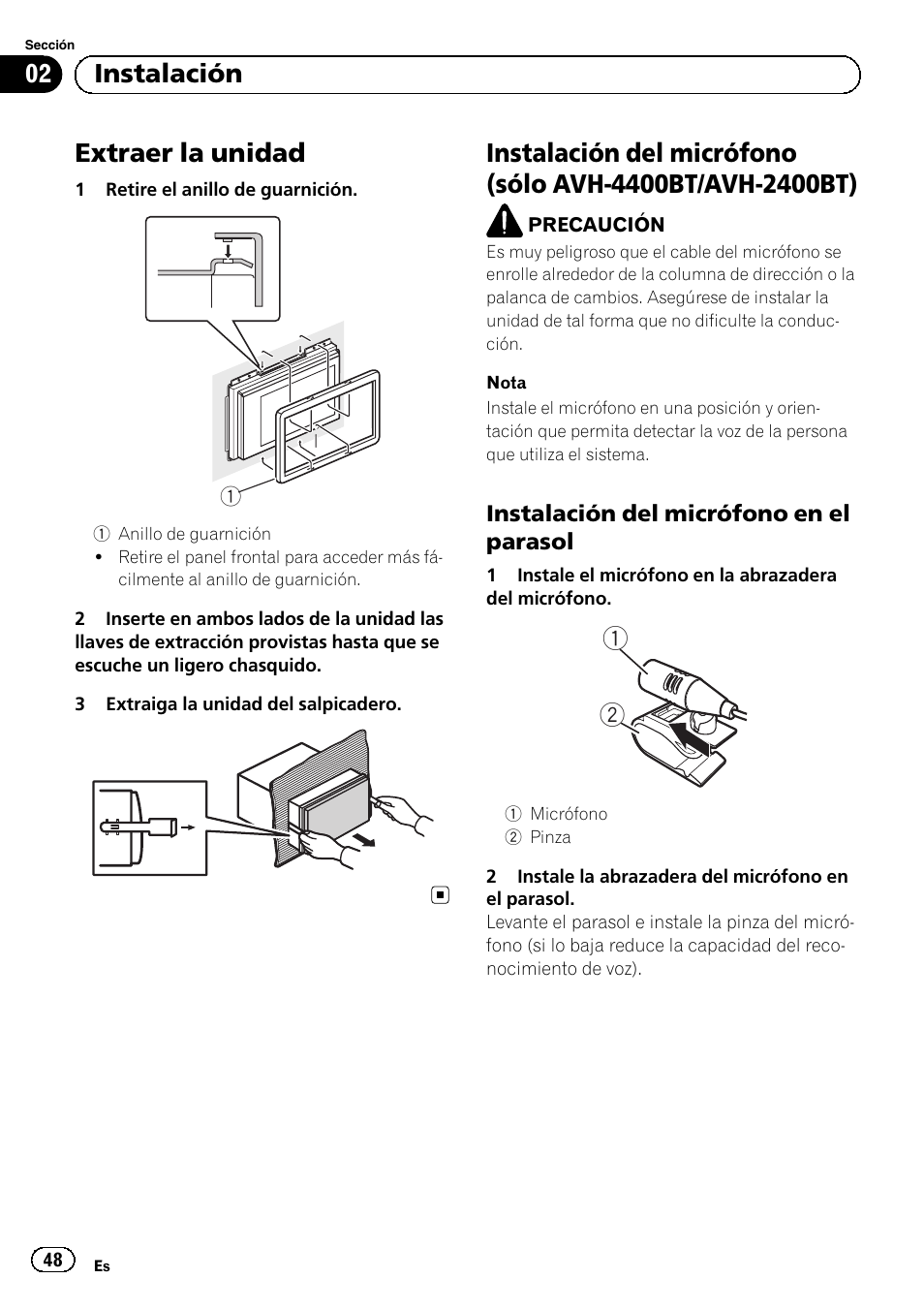 Sección

02 Instalación

Extraer la unidad

1 Retire el anillo de guarnición.

1

1 Anillo de guarnición
• Retire el panel frontal para acceder más fácilmente al anillo de guarnición.

2 Inserte en ambos lados de la unidad las llaves de extracción provistas hasta que se escuche un ligero chasquido.

3 Extraiga la unidad del salpicadero.

Instalación del micrófono (sólo AVH-4400BT/AVH-2400BT)

PRECAUCIÓN
Es muy peligroso que el cable del micrófono se enrolle alrededor de la columna de dirección o la palanca de cambios. Asegúrese de instalar la unidad de tal forma que no dificulte la conducción.

Nota
Instale el micrófono en una posición y orientación que permita detectar la voz de la persona que utiliza el sistema.

Instalación del micrófono en el parasol

1 Instale el micrófono en la abrazadera del micrófono.

1
2

1 Micrófono
2 Pinza

2 Instale la abrazadera del micrófono en el parasol.
Levante el parasol e instale la pinza del micrófono (si lo baja reduce la capacidad del reconocimiento de voz).

48 Es