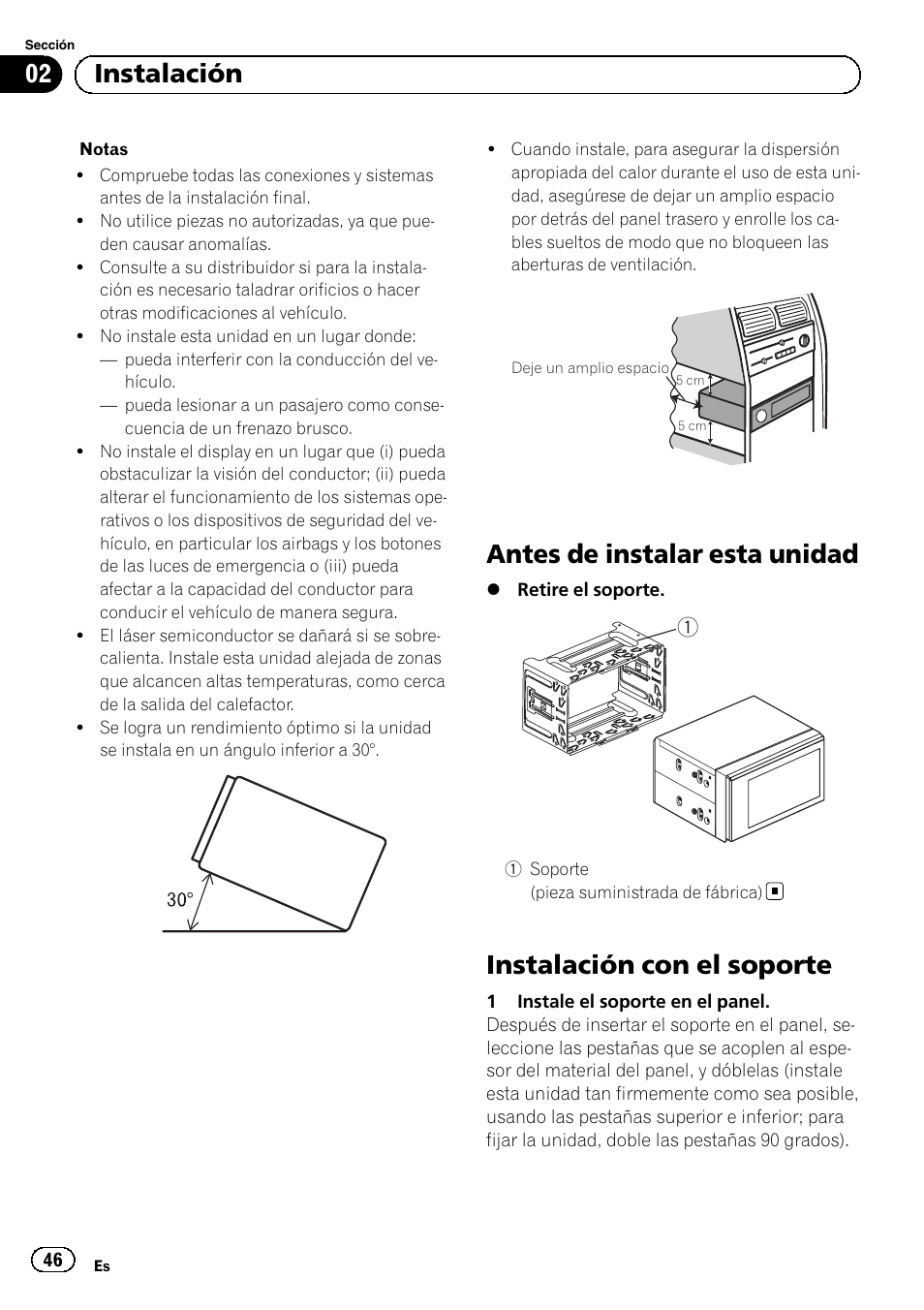 Sección
02 Instalación

Notas
• Compruebe todas las conexiones y sistemas antes de la instalación final.
• No utilice piezas no autorizadas, ya que pueden causar anomalías.
• Consulte a su distribuidor si para la instalación es necesario taladrar orificios o hacer otras modificaciones al vehículo.
• No instale esta unidad en un lugar donde:
— pueda interferir con la conducción del vehículo.
— pueda lesionar a un pasajero como consecuencia de un frenazo brusco.
• No instale el display en un lugar que (i) pueda obstaculizar la visión del conductor; (ii) pueda alterar el funcionamiento de los sistemas operativos o los dispositivos de seguridad del vehículo, en particular los airbags y los botones de las luces de emergencia o (iii) pueda afectar a la capacidad del conductor para conducir el vehículo de manera segura.
• El láser semiconductor se dañará si se sobrecalienta. Instale esta unidad alejada de zonas que alcancen altas temperaturas, como cerca de la salida del calefactor.
• Se logra un rendimiento óptimo si la unidad se instala en un ángulo inferior a 30°.

30°

• Cuando instale, para asegurar la dispersión apropiada del calor durante el uso de esta unidad, asegúrese de dejar un amplio espacio por detrás del panel trasero y enrolle los cables sueltos de modo que no bloqueen las aberturas de ventilación.

Deje un amplio espacio
5 cm
5 cm

Antes de instalar esta unidad
● Retire el soporte.

①

① Soporte
(pieza suministrada de fábrica)

Instalación con el soporte
1 Instale el soporte en el panel.
Después de insertar el soporte en el panel, seleccione las pestañas que se acoplen al espesor del material del panel, y dóblelas (instale esta unidad tan firmemente como sea posible, usando las pestañas superior e inferior; para fijar la unidad, doble las pestañas 90 grados).

46 Es