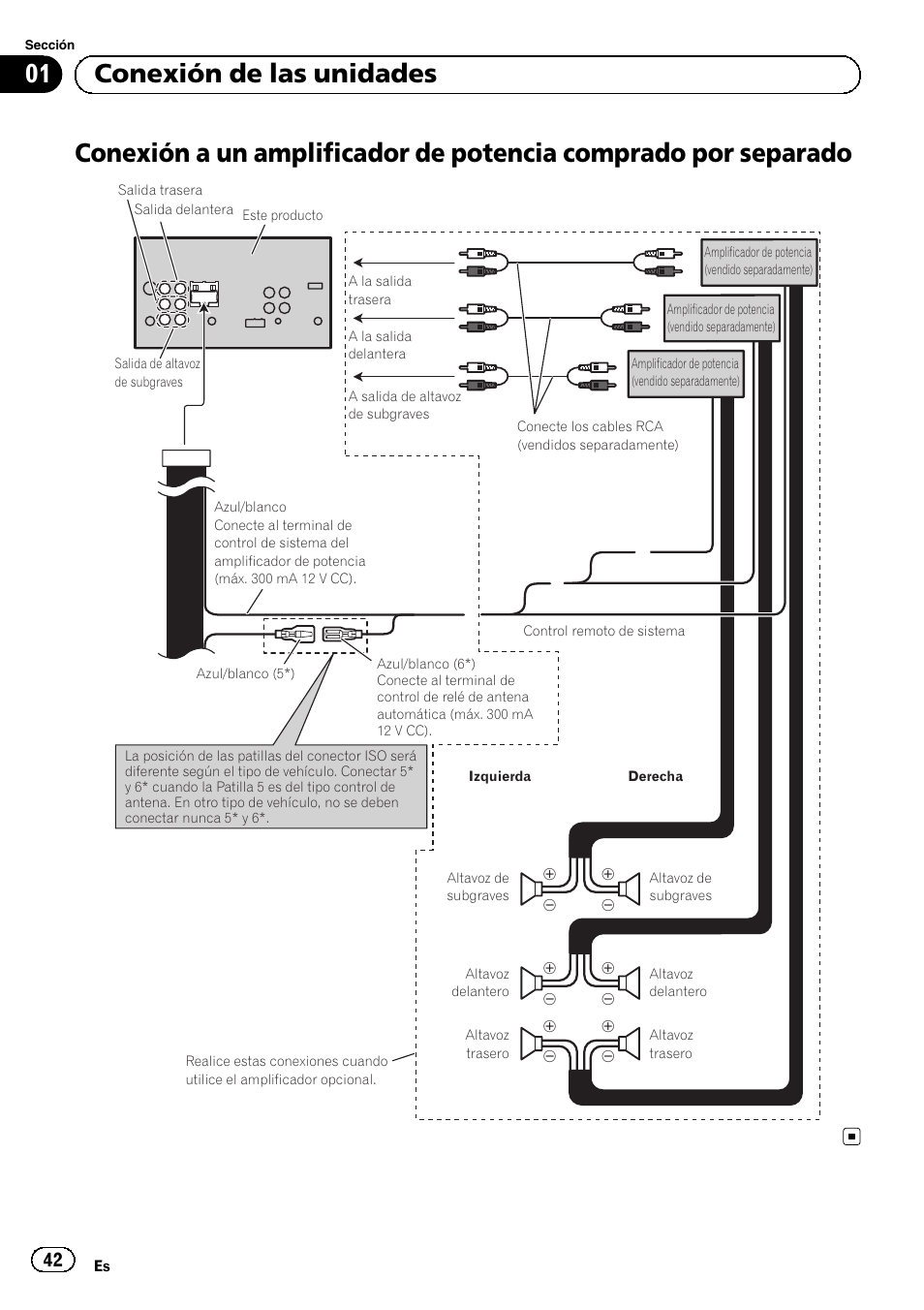 Sección
01 Conexión de las unidades

Conexión a un amplificador de potencia comprado por separado

Salida trasera
Salida delantera
Este producto
Salida de altavoz de subgraves

A la salida trasera
A la salida delantera
A salida de altavoz de subgraves

Amplificador de potencia (vendido separadamente)
Amplificador de potencia (vendido separadamente)
Amplificador de potencia (vendido separadamente)

Conecte los cables RCA (vendidos separadamente)

Azul/blanco
Conecte al terminal de control de sistema del amplificador de potencia (máx. 300 mA 12 V CC).

Control remoto de sistema

Azul/blanco (5*)

Azul/blanco (6*)
Conecte al terminal de control de relé de antena automática (máx. 300 mA 12 V CC).

La posición de las patillas del conector ISO será diferente según el tipo de vehículo. Conectar 5* y 6* cuando la Patilla 5 es del tipo control de antena. En otro tipo de vehículo, no se deben conectar nunca 5* y 6*.

Izquierda
Derecha

Altavoz de subgraves
Altavoz de subgraves
Altavoz delantero
Altavoz delantero
Altavoz trasero
Altavoz trasero

Realice estas conexiones cuando utilice el amplificador opcional.

42 Es