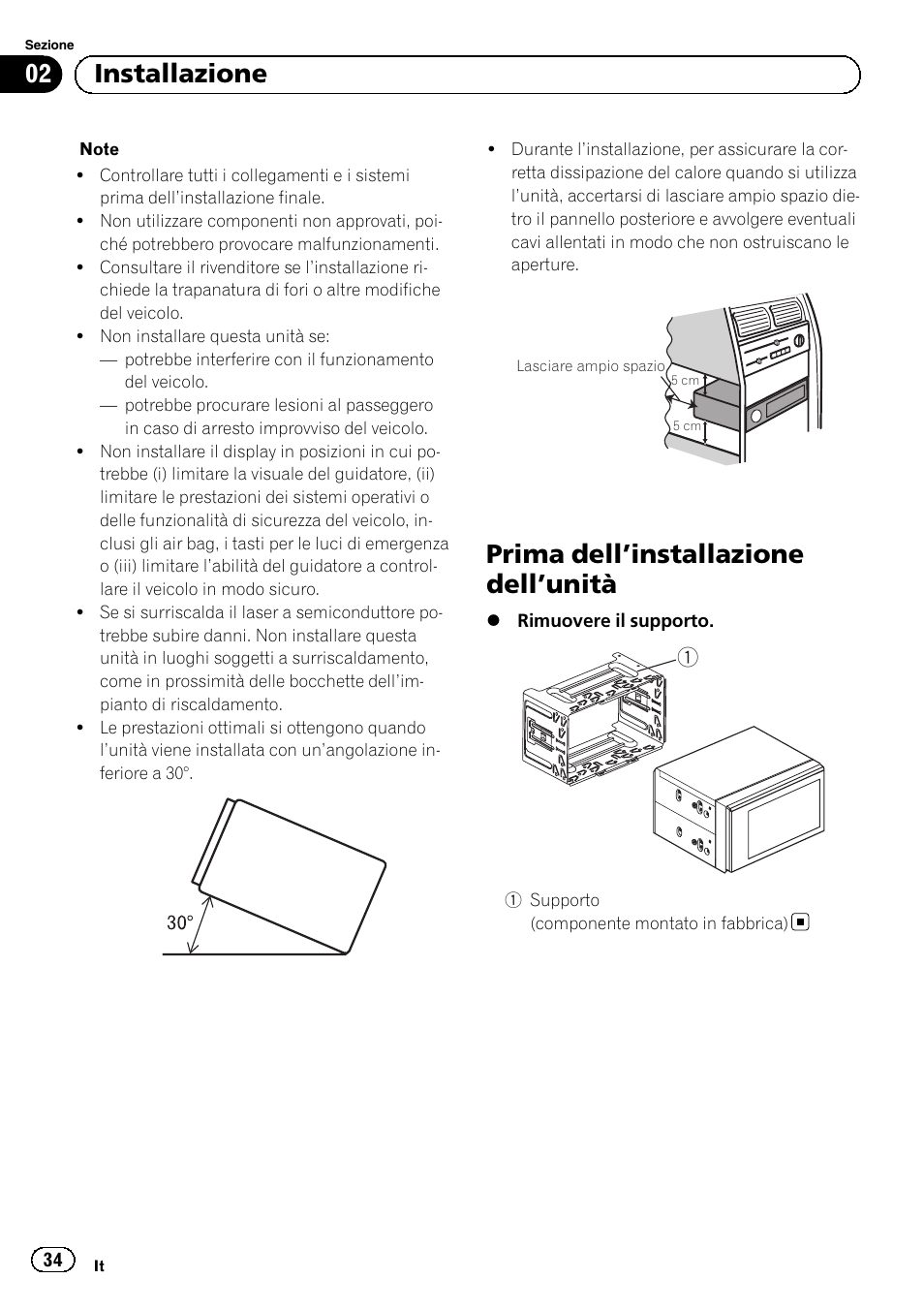 Sezione
02 Installazione

Note
• Controllare tutti i collegamenti e i sistemi prima dell'installazione finale.
• Non utilizzare componenti non approvati, poiché potrebbero provocare malfunzionamenti.
• Consultare il rivenditore se l'installazione richiede la trapanatura di fori o altre modifiche del veicolo.
• Non installare questa unità se:
— potrebbe interferire con il funzionamento del veicolo.
— potrebbe procurare lesioni al passeggero in caso di arresto improvviso del veicolo.
• Non installare il display in posizioni in cui potrebbe (i) limitare la visuale del guidatore, (ii) limitare le prestazioni dei sistemi operativi o delle funzionalità di sicurezza del veicolo, inclusi gli air bag, i tasti per le luci di emergenza o (iii) limitare l'abilità del guidatore a controllare il veicolo in modo sicuro.
• Se si surriscalda il laser a semiconduttore potrebbe subire danni. Non installare questa unità in luoghi soggetti a surriscaldamento, come in prossimità delle bocchette dell'impianto di riscaldamento.
• Le prestazioni ottimali si ottengono quando l'unità viene installata con un'angolazione inferiore a 30°.

30°

• Durante l'installazione, per assicurare la corretta dissipazione del calore quando si utilizza l'unità, accertarsi di lasciare ampio spazio dietro il pannello posteriore e avvolgere eventuali cavi allentati in modo che non ostruiscano le aperture.

Lasciare ampio spazio
5 cm
5 cm

Prima dell'installazione dell'unità

● Rimuovere il supporto.

①

① Supporto
(componente montato in fabbrica) ■

34 It