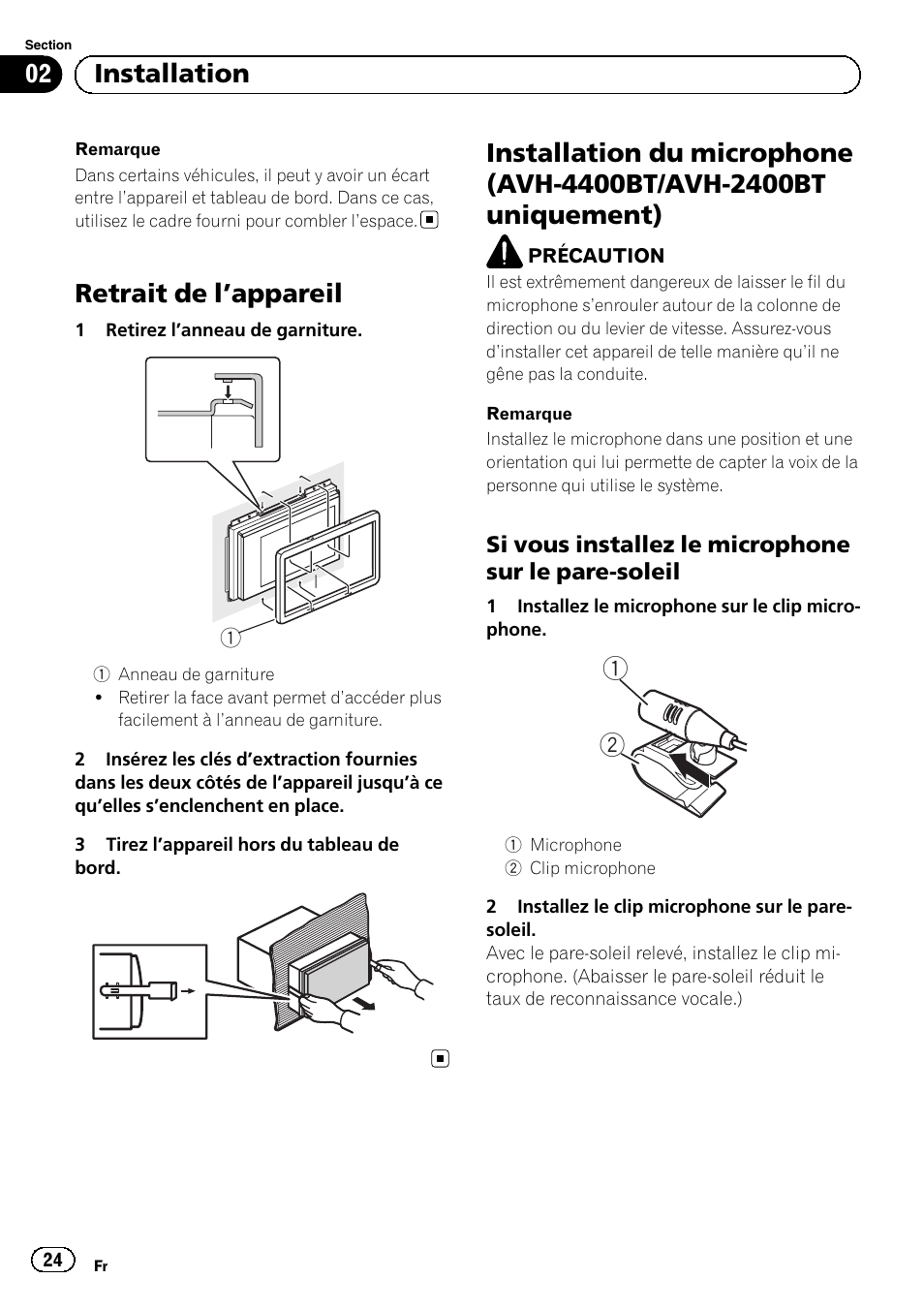 Section
02 Installation

Remarque
Dans certains véhicules, il peut y avoir un écart entre l'appareil et tableau de bord. Dans ce cas, utilisez le cadre fourni pour combler l'espace.

Retrait de l'appareil

1 Retirez l'anneau de garniture.

①

① Anneau de garniture
• Retirer la face avant permet d'accéder plus facilement à l'anneau de garniture.

2 Insérez les clés d'extraction fournies dans les deux côtés de l'appareil jusqu'à ce qu'elles s'enclenchent en place.

3 Tirez l'appareil hors du tableau de bord.

Installation du microphone (AVH-4400BT/AVH-2400BT uniquement)

PRÉCAUTION
Il est extrêmement dangereux de laisser le fil du microphone s'enrouler autour de la colonne de direction ou du levier de vitesse. Assurez-vous d'installer cet appareil de telle manière qu'il ne gêne pas la conduite.

Remarque
Installez le microphone dans une position et une orientation qui lui permette de capter la voix de la personne qui utilise le système.

Si vous installez le microphone sur le pare-soleil

1 Installez le microphone sur le clip microphone.

①
②

① Microphone
② Clip microphone

2 Installez le clip microphone sur le pare-soleil.
Avec le pare-soleil relevé, installez le clip microphone. (Abaisser le pare-soleil réduit le taux de reconnaissance vocale.)

24 Fr