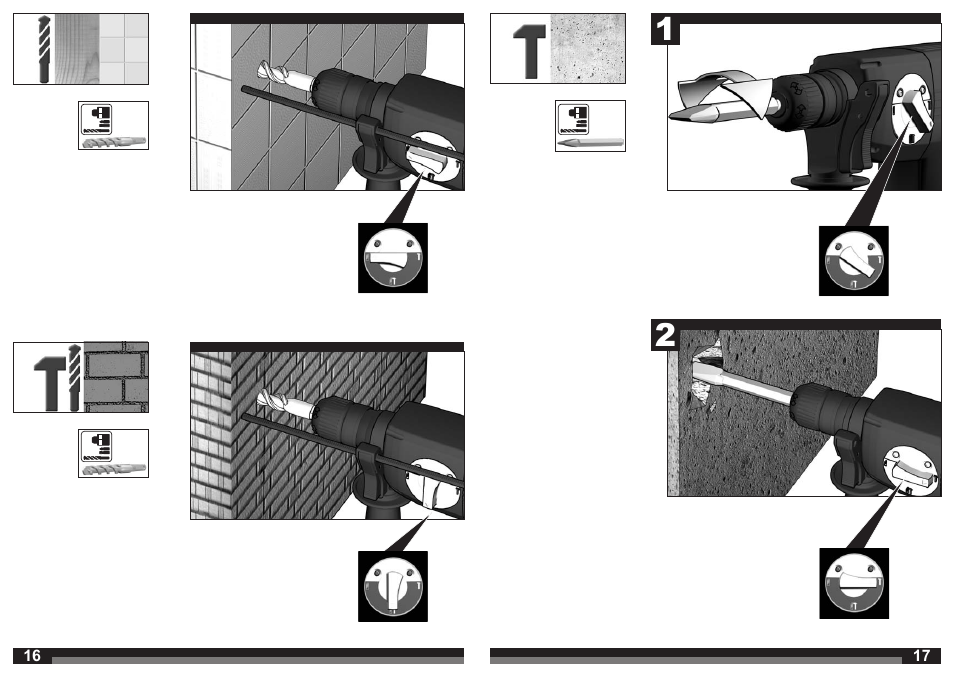 1

2

16

17