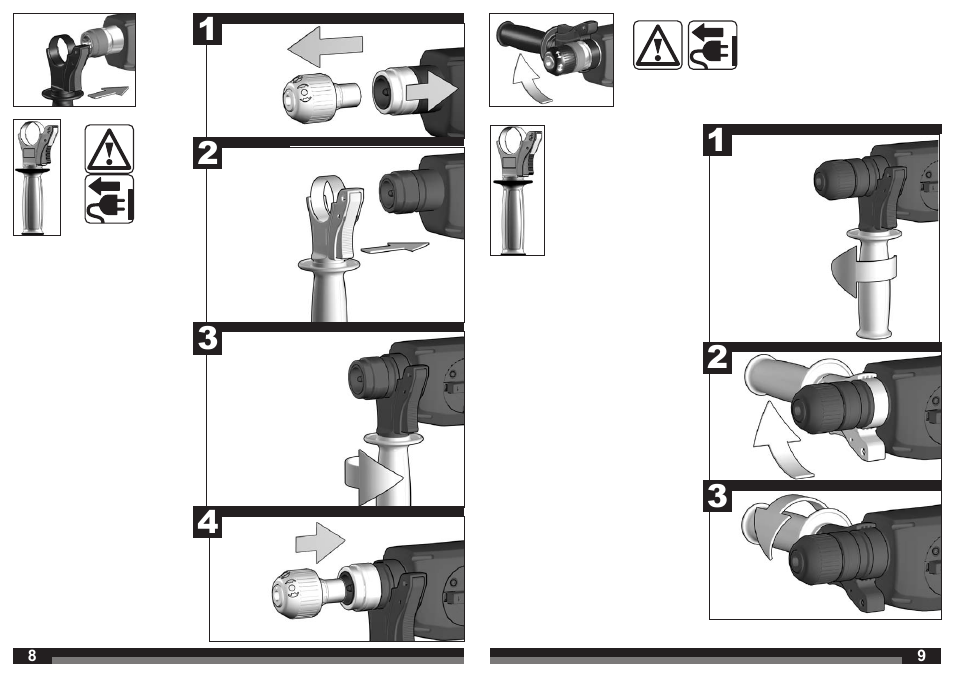 1

2

3

4

8

1

2

3

9