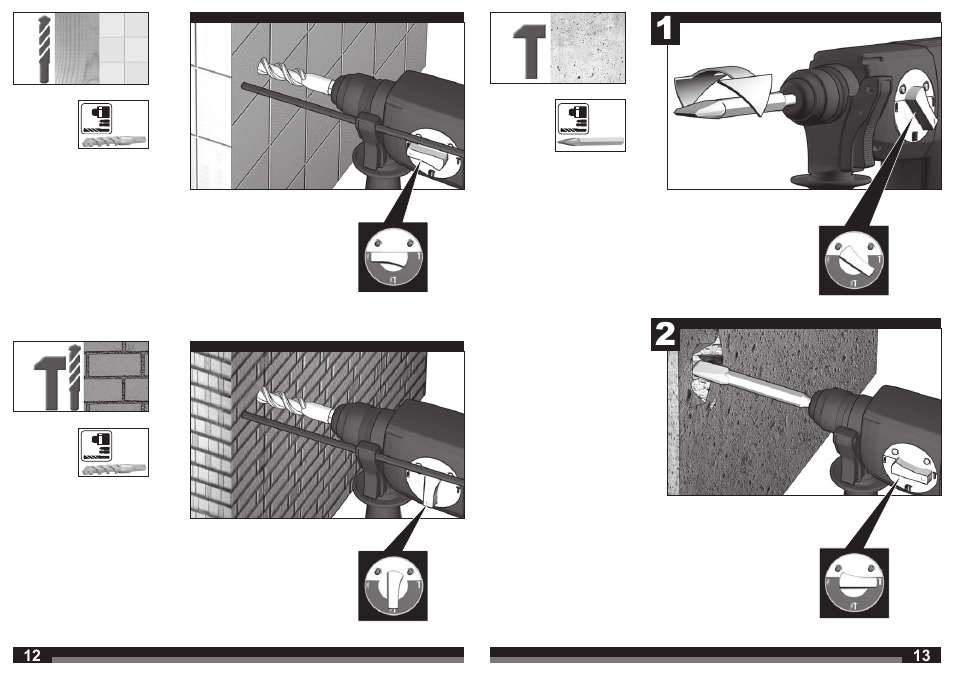 1

2

12

13