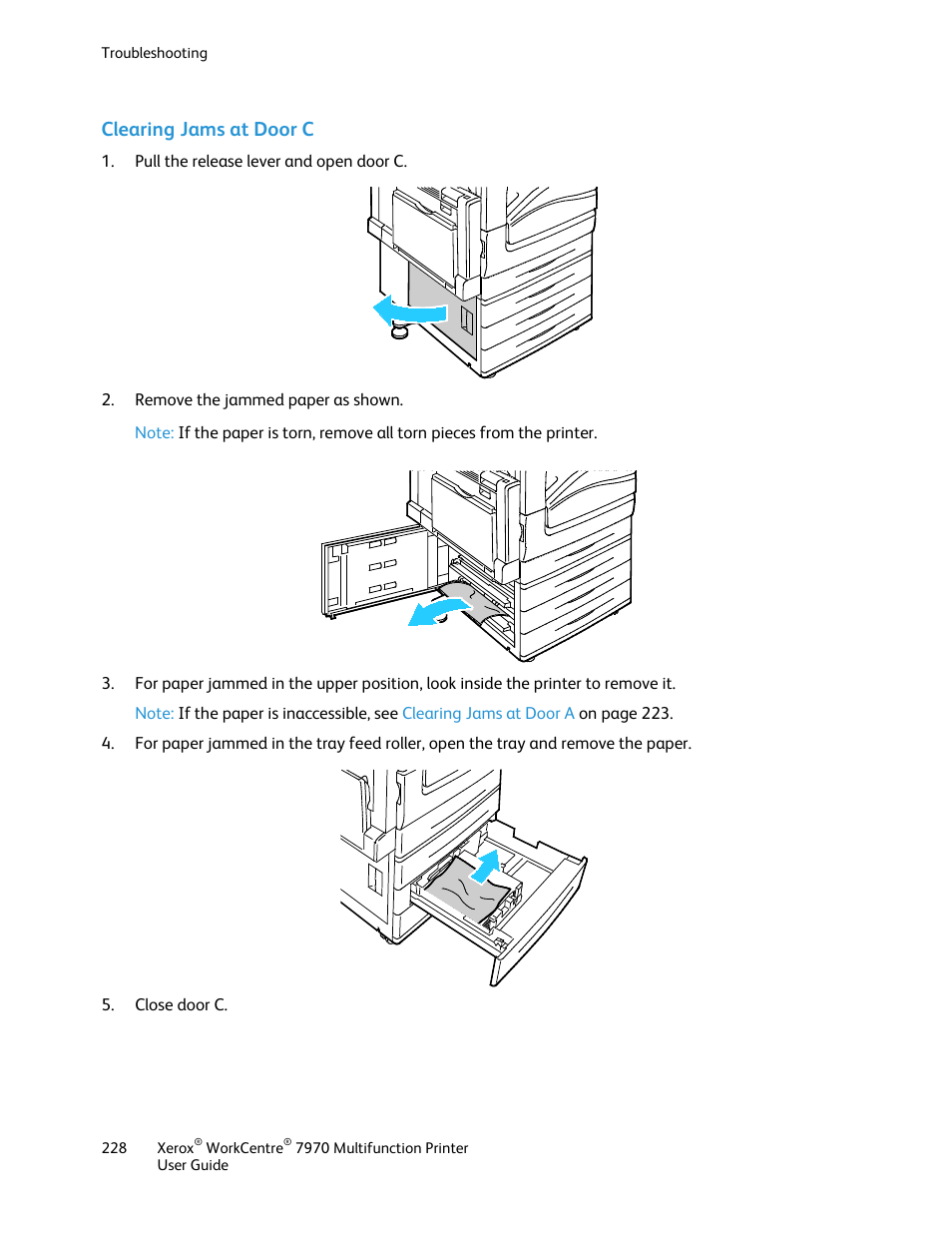 Troubleshooting

Clearing Jams at Door C

1. Pull the release lever and open door C.

2. Remove the jammed paper as shown.

Note: If the paper is torn, remove all torn pieces from the printer.

3. For paper jammed in the upper position, look inside the printer to remove it.

Note: If the paper is inaccessible, see Clearing Jams at Door A on page 223.

4. For paper jammed in the tray feed roller, open the tray and remove the paper.

5. Close door C.

228 Xerox® WorkCentre® 7970 Multifunction Printer
User Guide