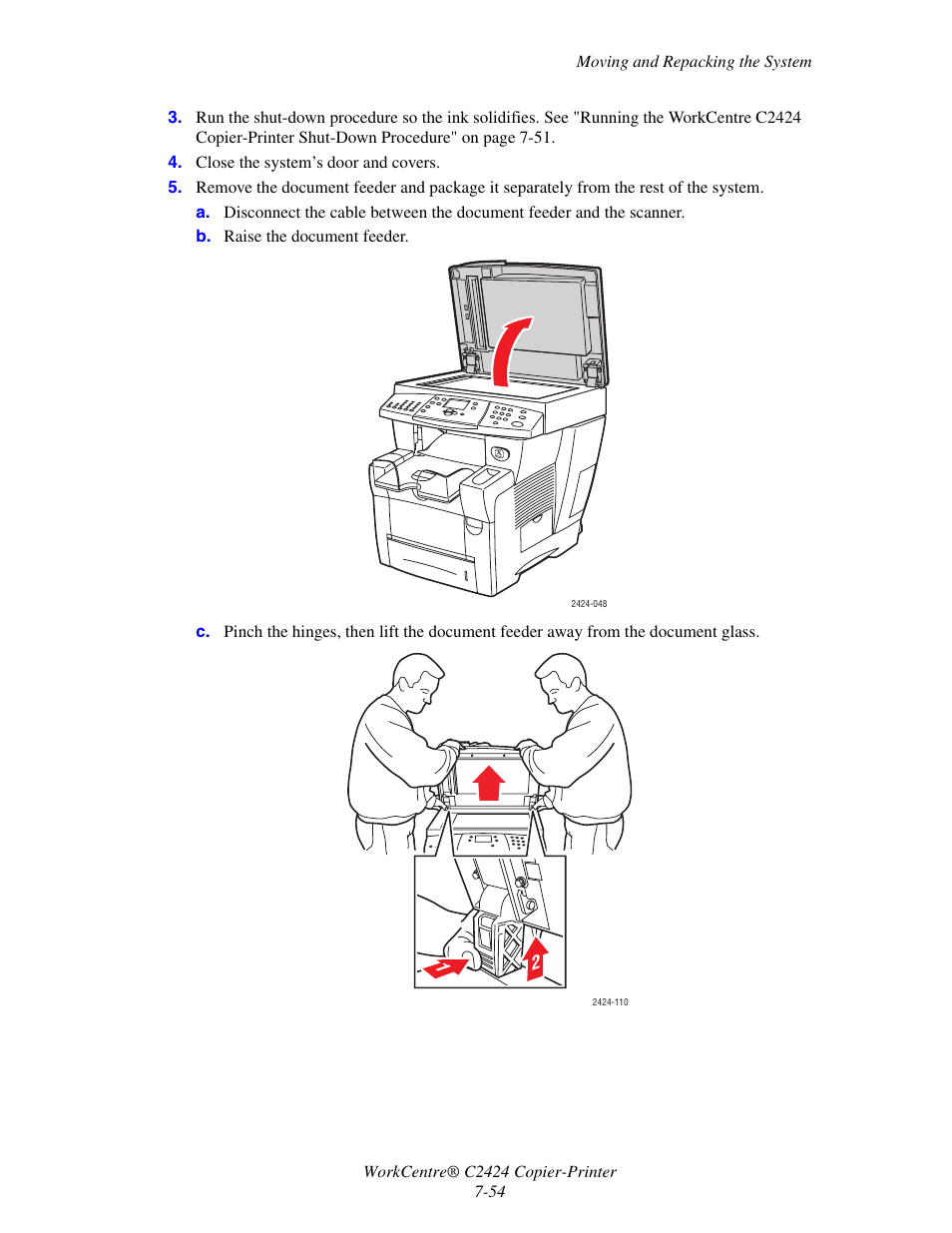 Moving and Repacking the System

3. Run the shut-down procedure so the ink solidifies. See "Running the WorkCentre C2424 Copier-Printer Shut-Down Procedure" on page 7-51.

4. Close the system's door and covers.

5. Remove the document feeder and package it separately from the rest of the system.

a. Disconnect the cable between the document feeder and the scanner.

b. Raise the document feeder.

2424-048

c. Pinch the hinges, then lift the document feeder away from the document glass.

1

2

2424-110

WorkCentre® C2424 Copier-Printer
7-54