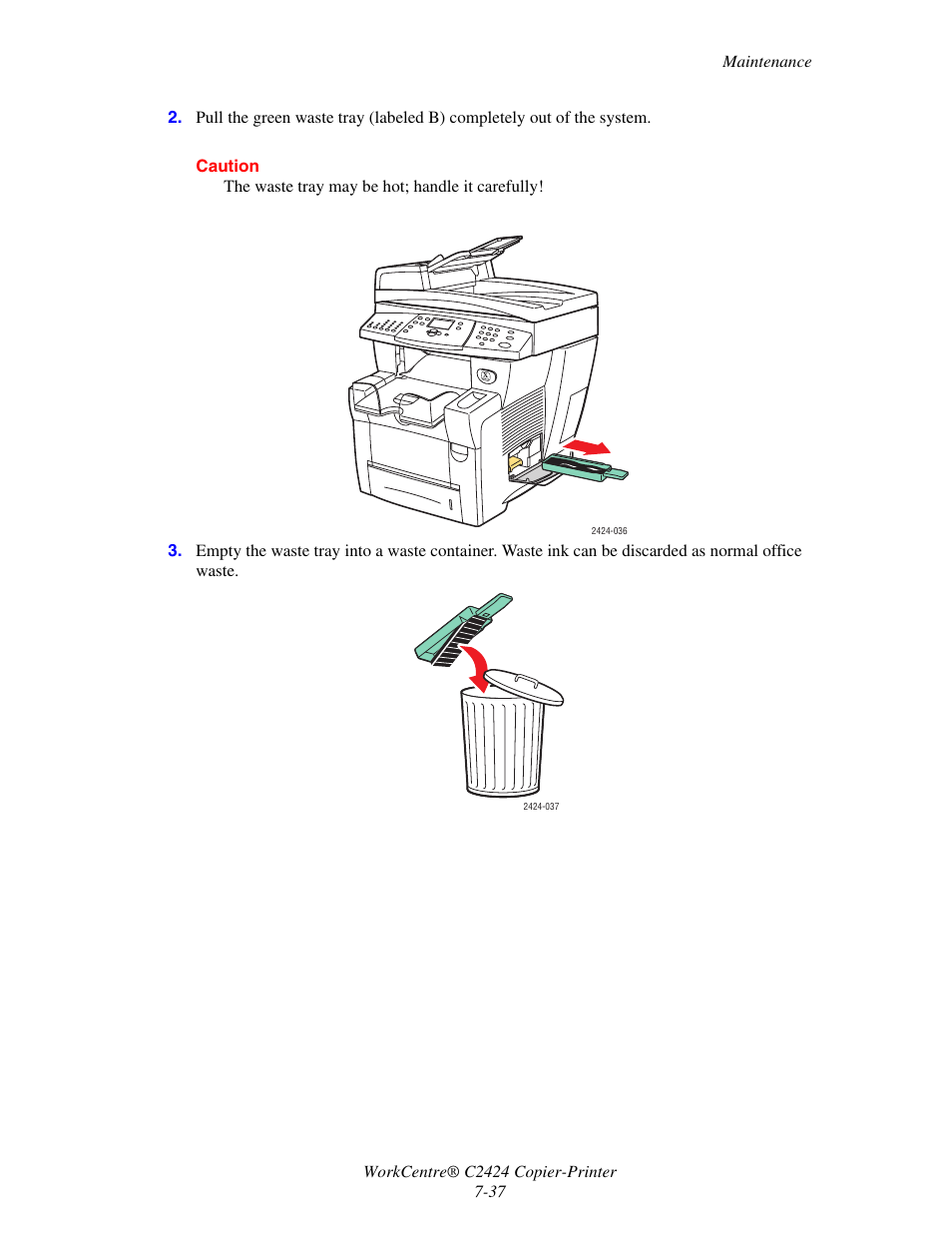 Maintenance

2. Pull the green waste tray (labeled B) completely out of the system.

Caution
The waste tray may be hot; handle it carefully!

2424-036

3. Empty the waste tray into a waste container. Waste ink can be discarded as normal office waste.

2424-037

WorkCentre® C2424 Copier-Printer
7-37