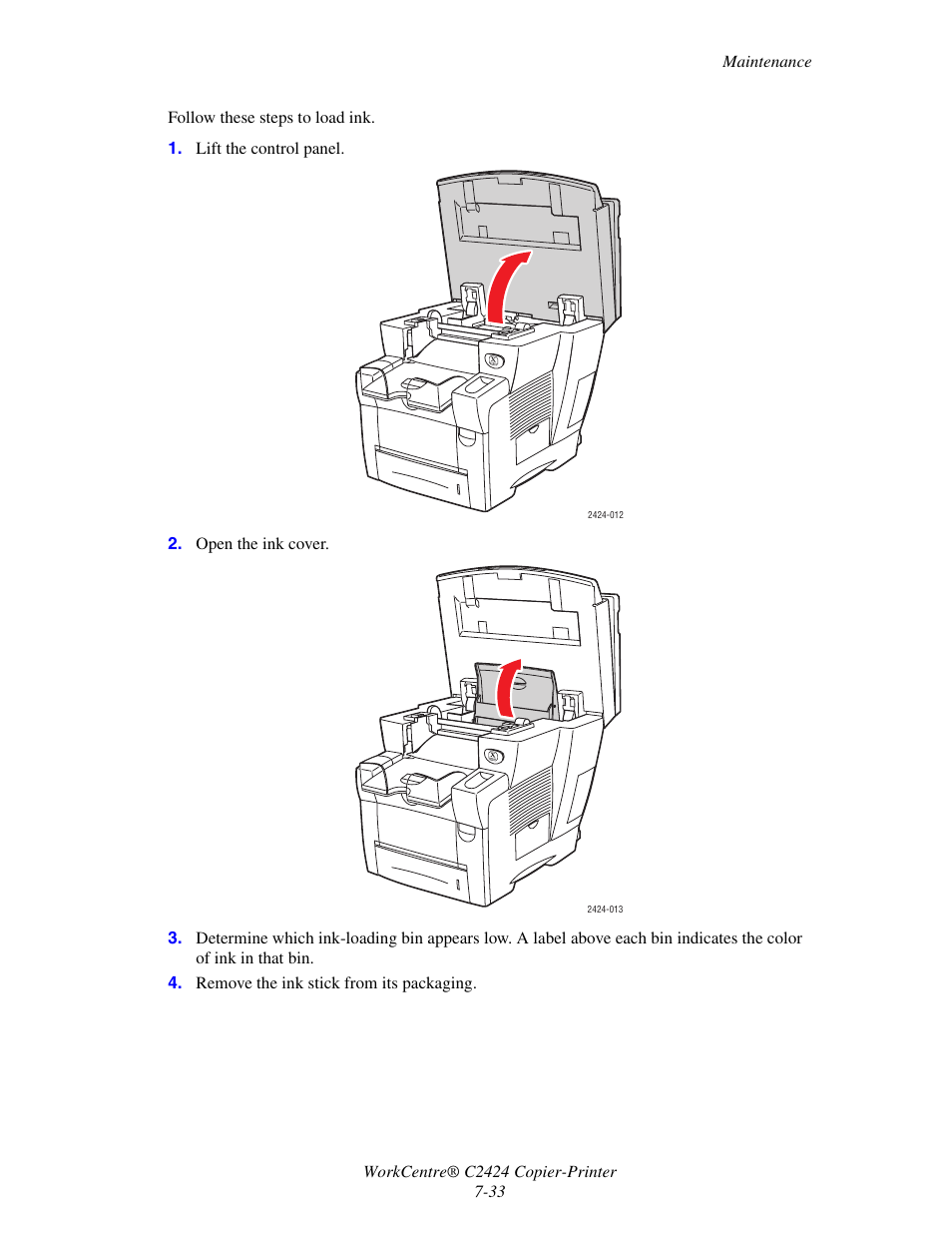 Maintenance

Follow these steps to load ink.

1. Lift the control panel.

2424-012

2. Open the ink cover.

2424-013

3. Determine which ink-loading bin appears low. A label above each bin indicates the color of ink in that bin.

4. Remove the ink stick from its packaging.

WorkCentre® C2424 Copier-Printer
7-33