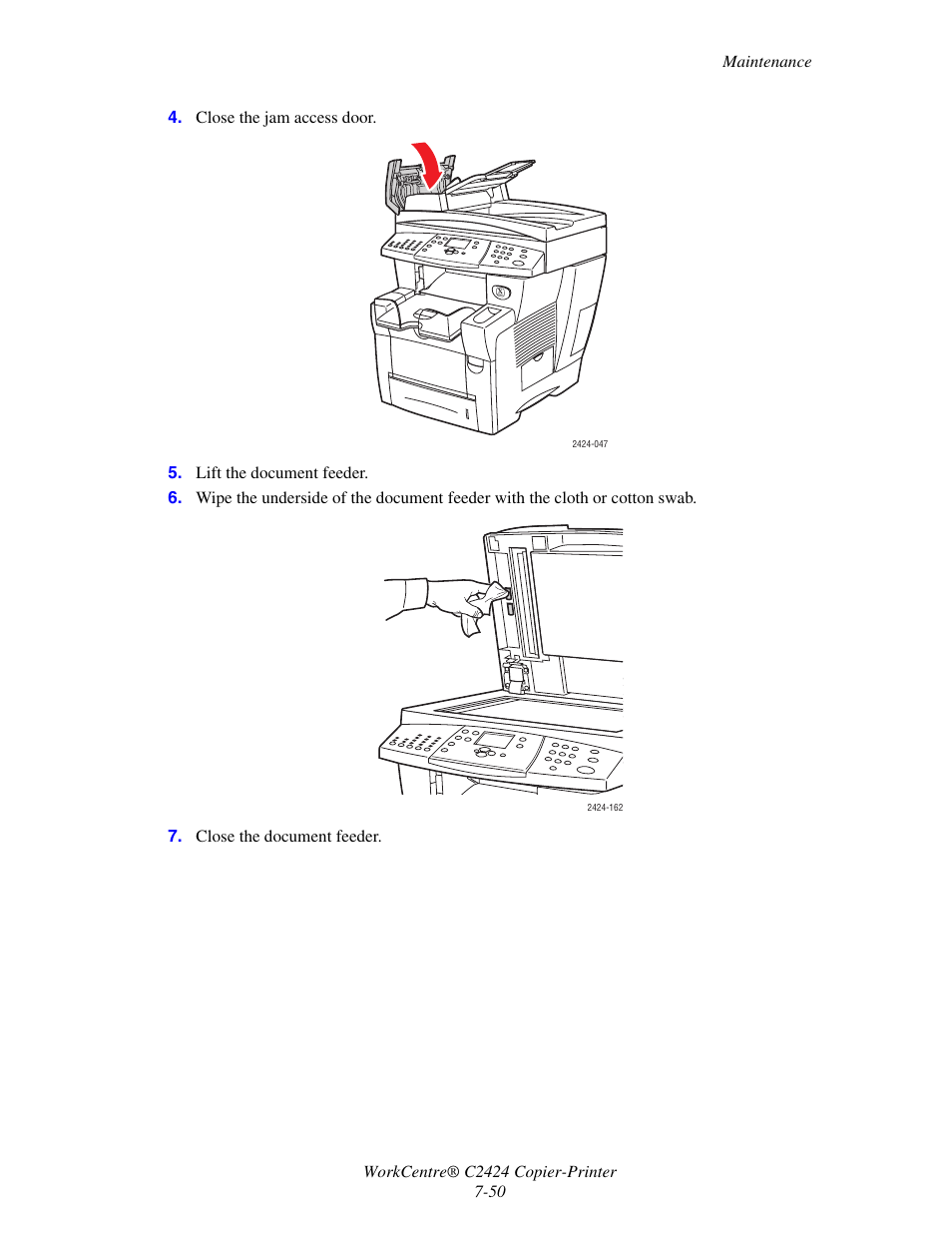 Maintenance

4. Close the jam access door.

2424-047

5. Lift the document feeder.

6. Wipe the underside of the document feeder with the cloth or cotton swab.

2424-162

7. Close the document feeder.

WorkCentre® C2424 Copier-Printer
7-50