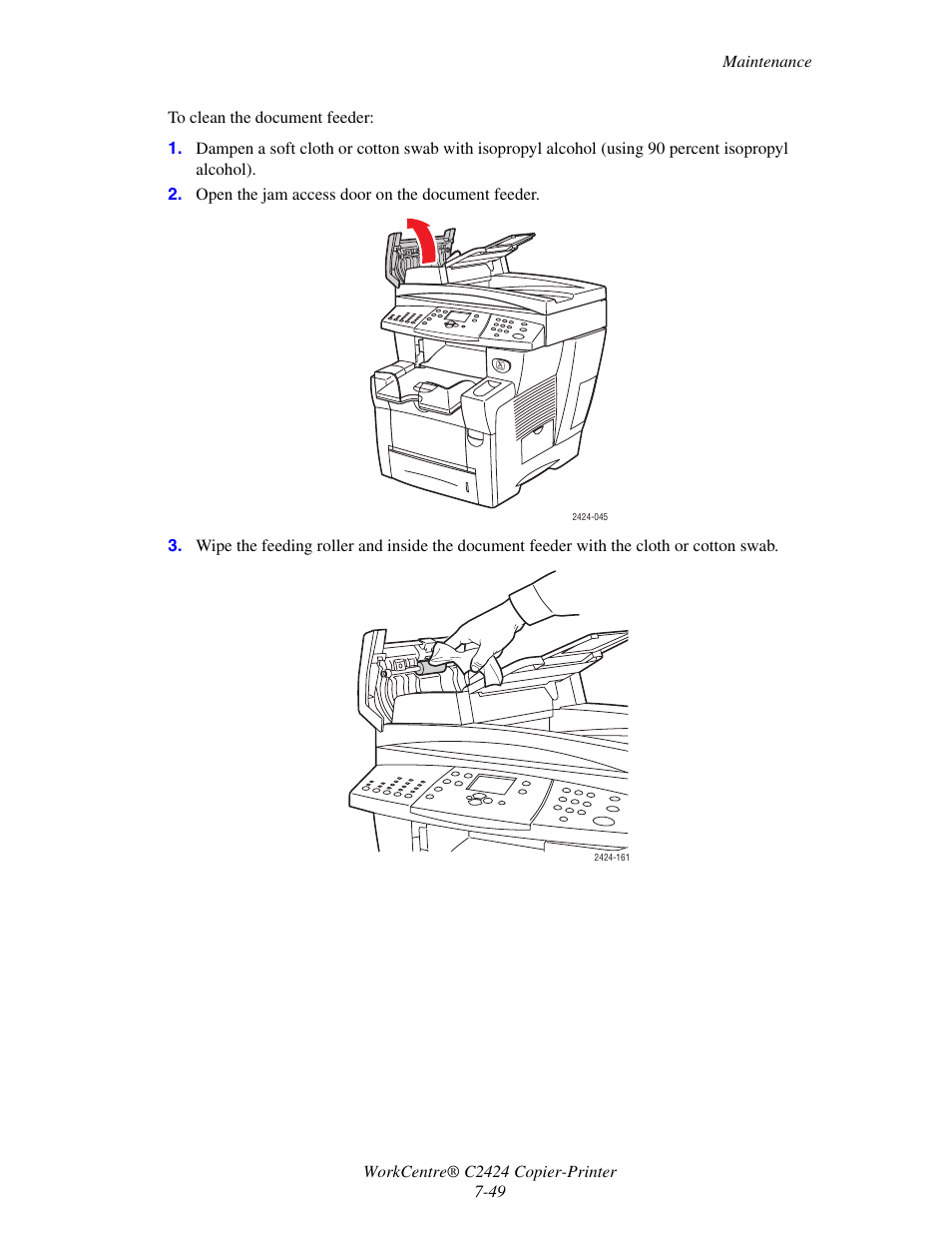 Maintenance

To clean the document feeder:

1. Dampen a soft cloth or cotton swab with isopropyl alcohol (using 90 percent isopropyl alcohol).
2. Open the jam access door on the document feeder.

2424-045

3. Wipe the feeding roller and inside the document feeder with the cloth or cotton swab.

2424-161

WorkCentre® C2424 Copier-Printer
7-49