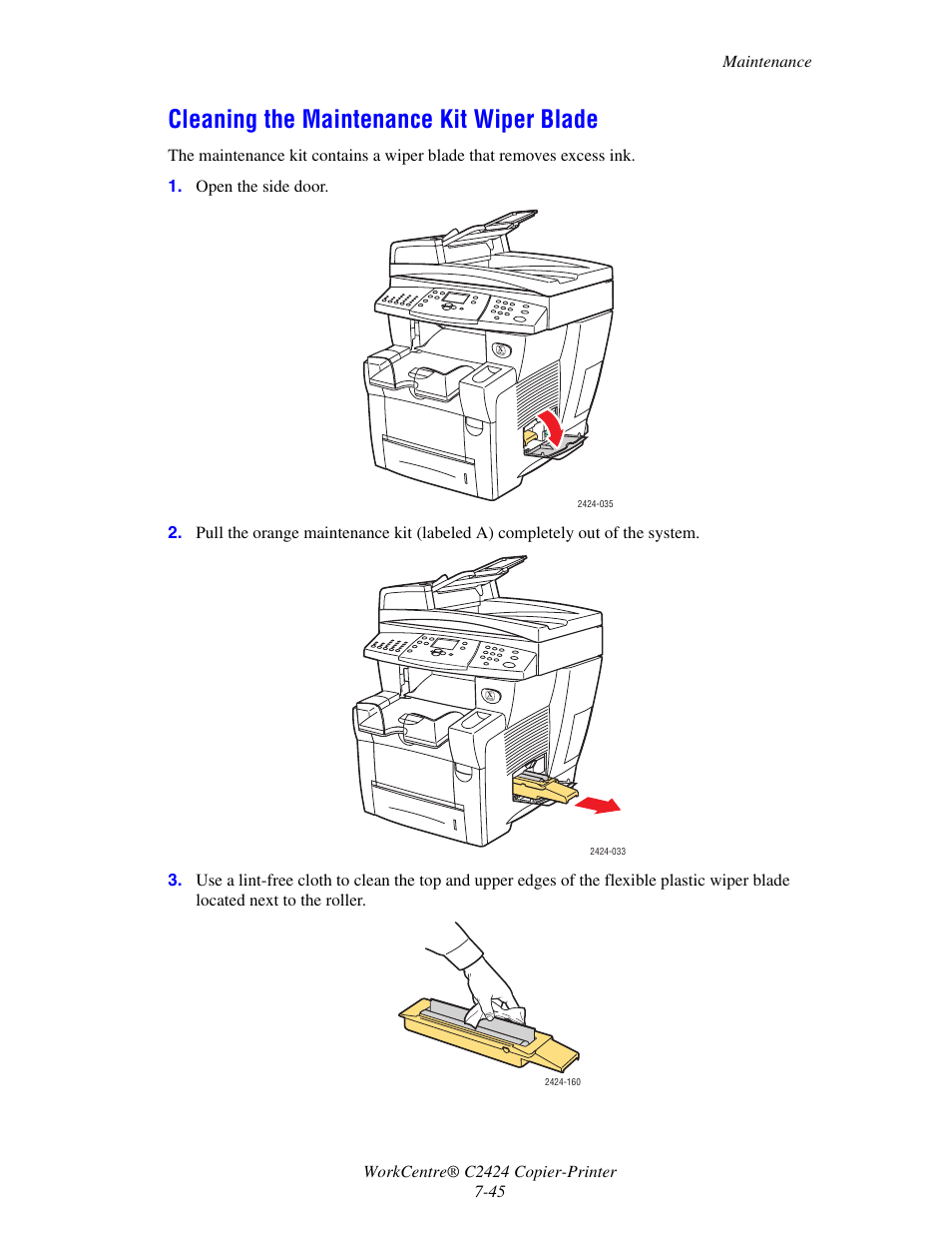 Maintenance

Cleaning the Maintenance Kit Wiper Blade

The maintenance kit contains a wiper blade that removes excess ink.

1. Open the side door.

2424-035

2. Pull the orange maintenance kit (labeled A) completely out of the system.

2424-033

3. Use a lint-free cloth to clean the top and upper edges of the flexible plastic wiper blade located next to the roller.

2424-160

WorkCentre® C2424 Copier-Printer
7-45