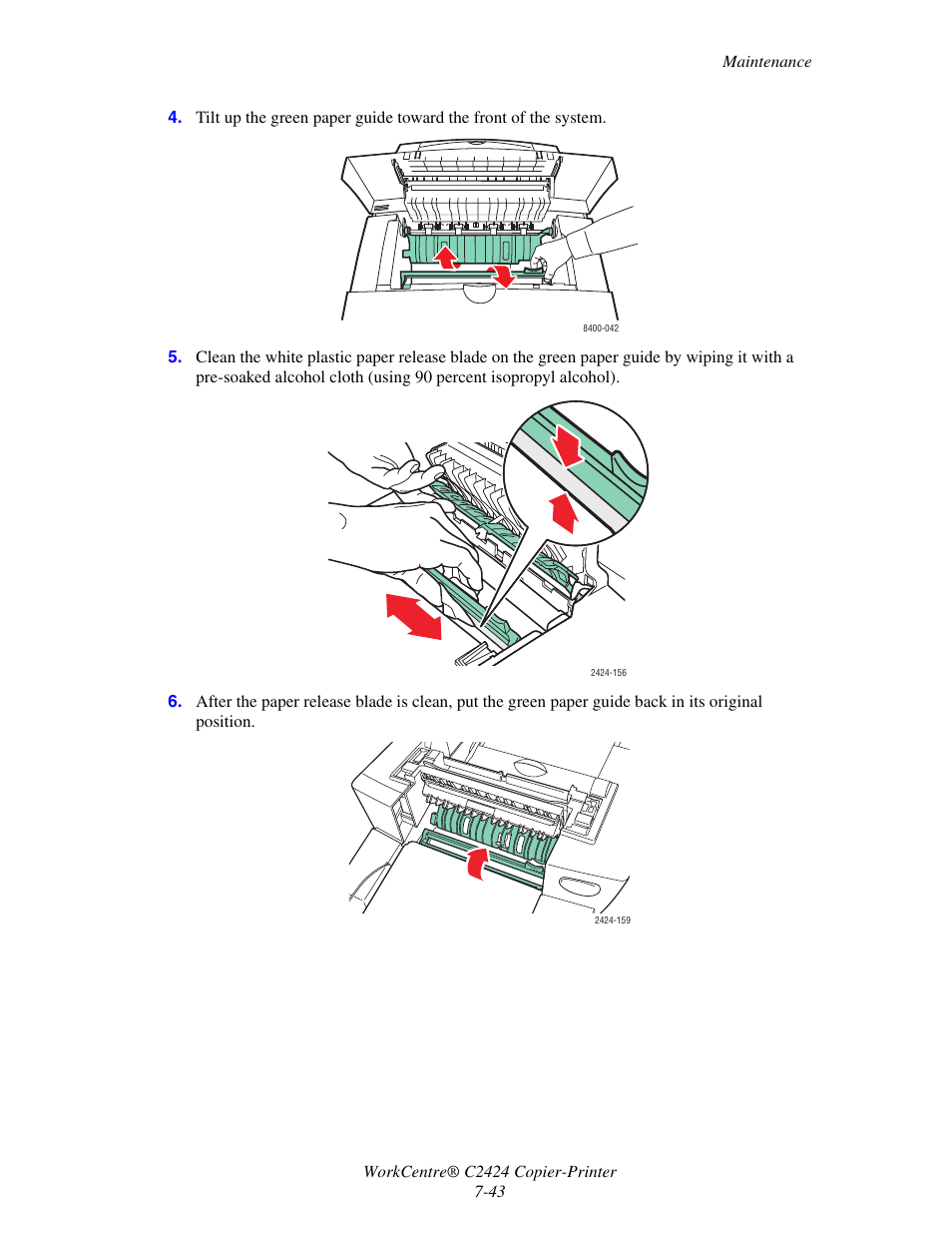 Maintenance

4. Tilt up the green paper guide toward the front of the system.

8400-042

5. Clean the white plastic paper release blade on the green paper guide by wiping it with a pre-soaked alcohol cloth (using 90 percent isopropyl alcohol).

2424-156

6. After the paper release blade is clean, put the green paper guide back in its original position.

2424-159

WorkCentre® C2424 Copier-Printer
7-43