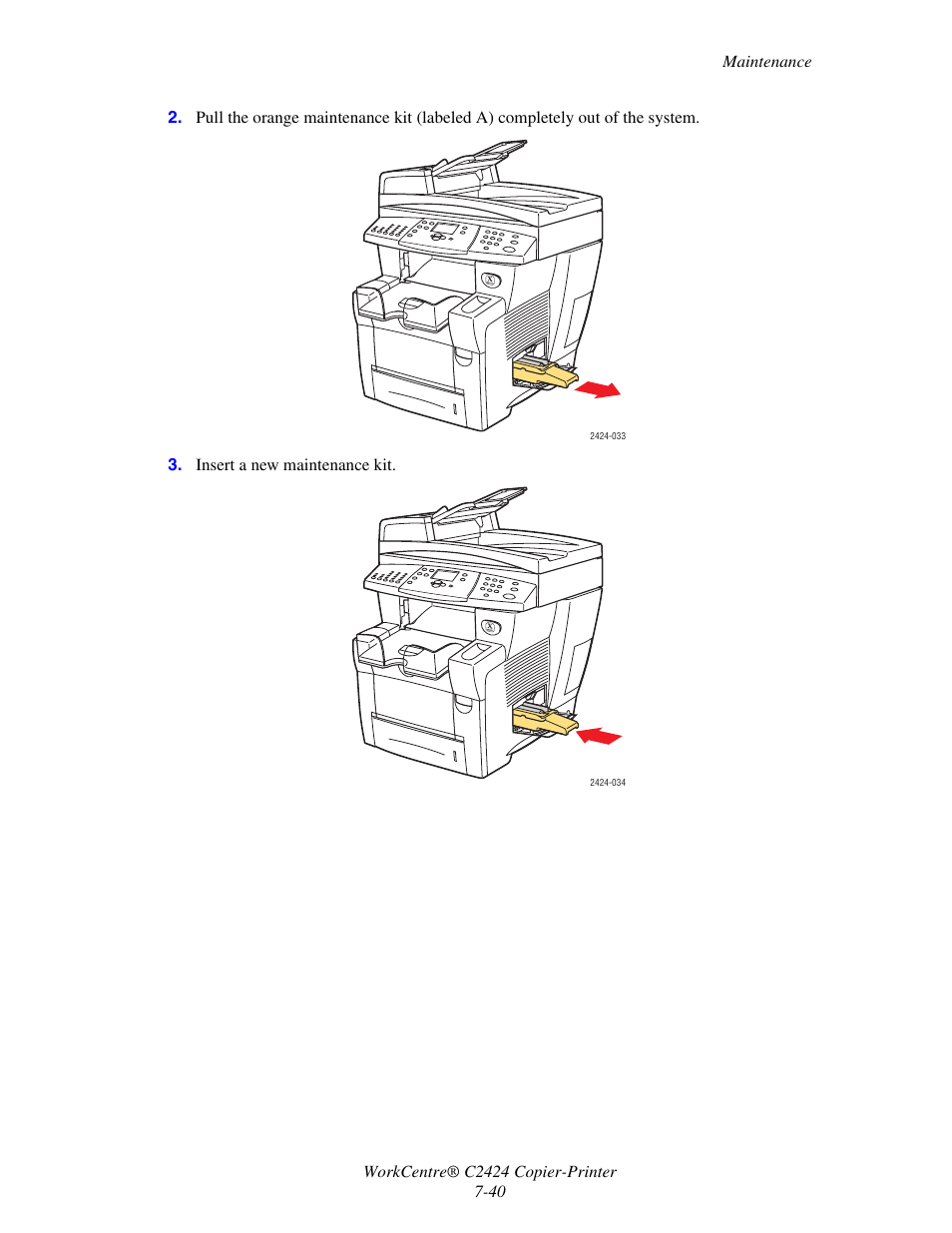 Maintenance

2. Pull the orange maintenance kit (labeled A) completely out of the system.

2424-033

3. Insert a new maintenance kit.

2424-034

WorkCentre® C2424 Copier-Printer
7-40