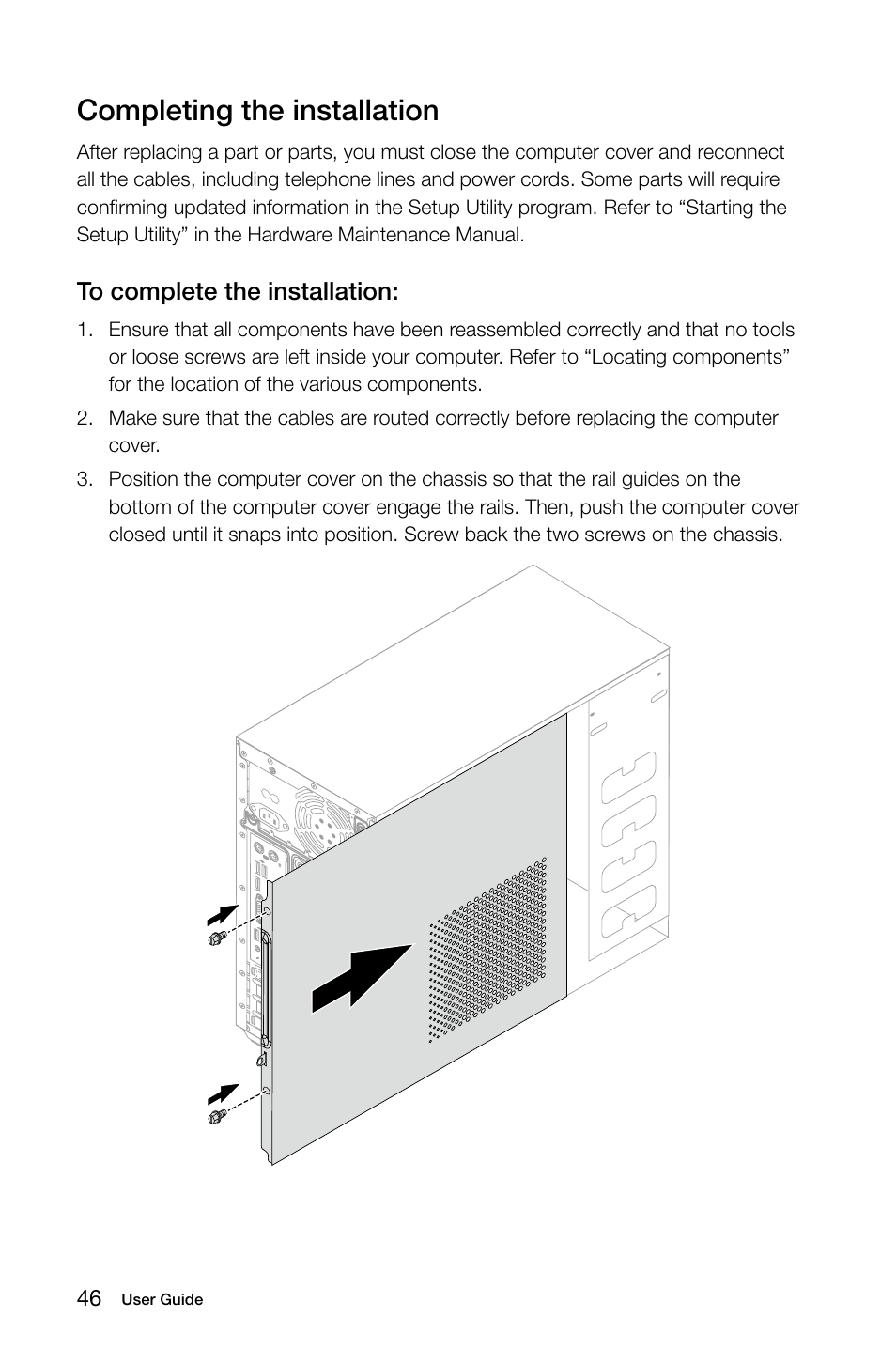 Completing the installation

After replacing a part or parts, you must close the computer cover and reconnect all the cables, including telephone lines and power cords. Some parts will require confirming updated information in the Setup Utility program. Refer to “Starting the Setup Utility” in the Hardware Maintenance Manual.

To complete the installation:

1. Ensure that all components have been reassembled correctly and that no tools or loose screws are left inside your computer. Refer to “Locating components” for the location of the various components.

2. Make sure that the cables are routed correctly before replacing the computer cover.

3. Position the computer cover on the chassis so that the rail guides on the bottom of the computer cover engage the rails. Then, push the computer cover closed until it snaps into position. Screw back the two screws on the chassis.

46 User Guide