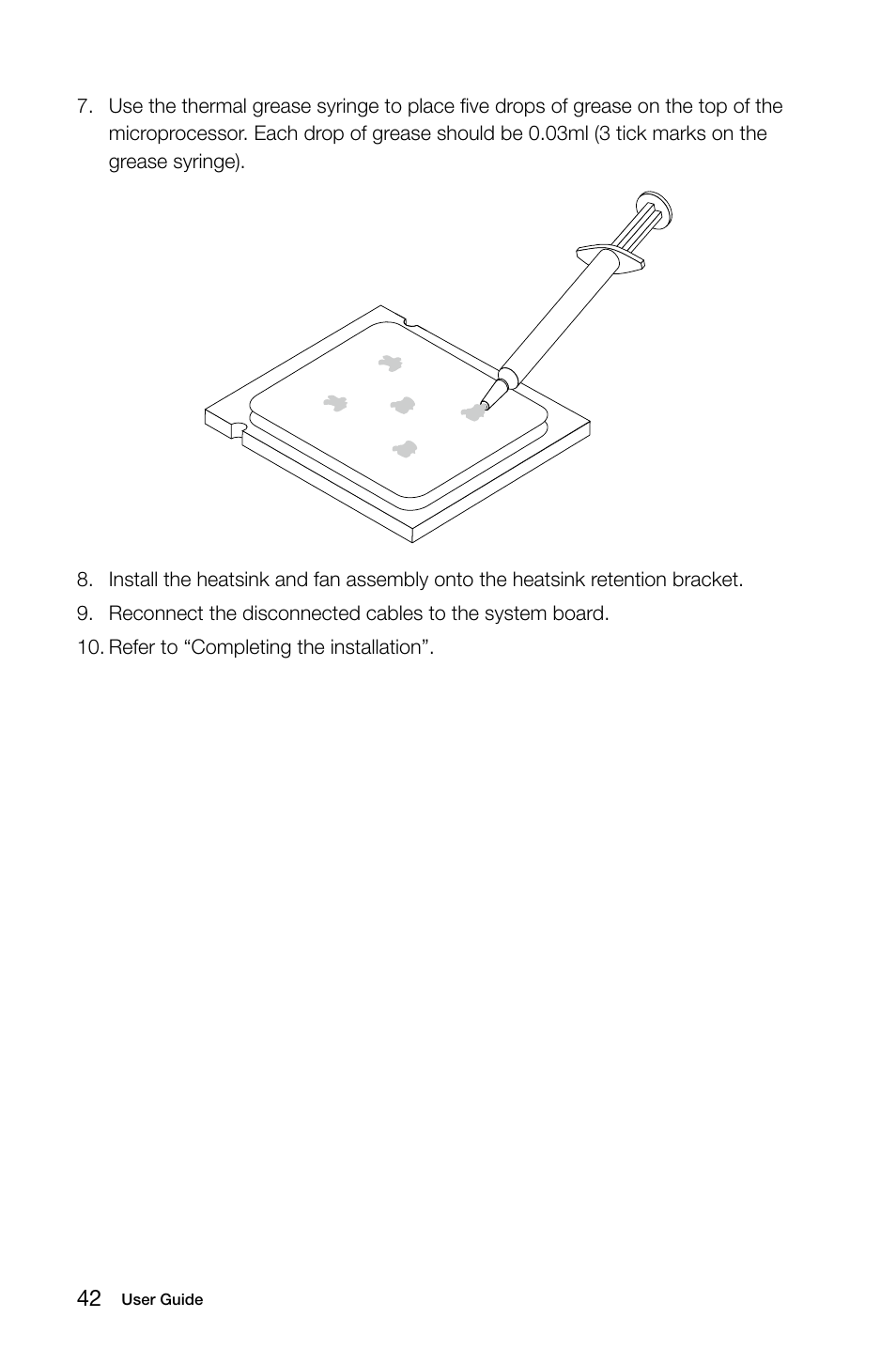 7. Use the thermal grease syringe to place five drops of grease on the top of the microprocessor. Each drop of grease should be 0.03ml (3 tick marks on the grease syringe).

8. Install the heatsink and fan assembly onto the heatsink retention bracket.

9. Reconnect the disconnected cables to the system board.

10. Refer to “Completing the installation”.

42 User Guide