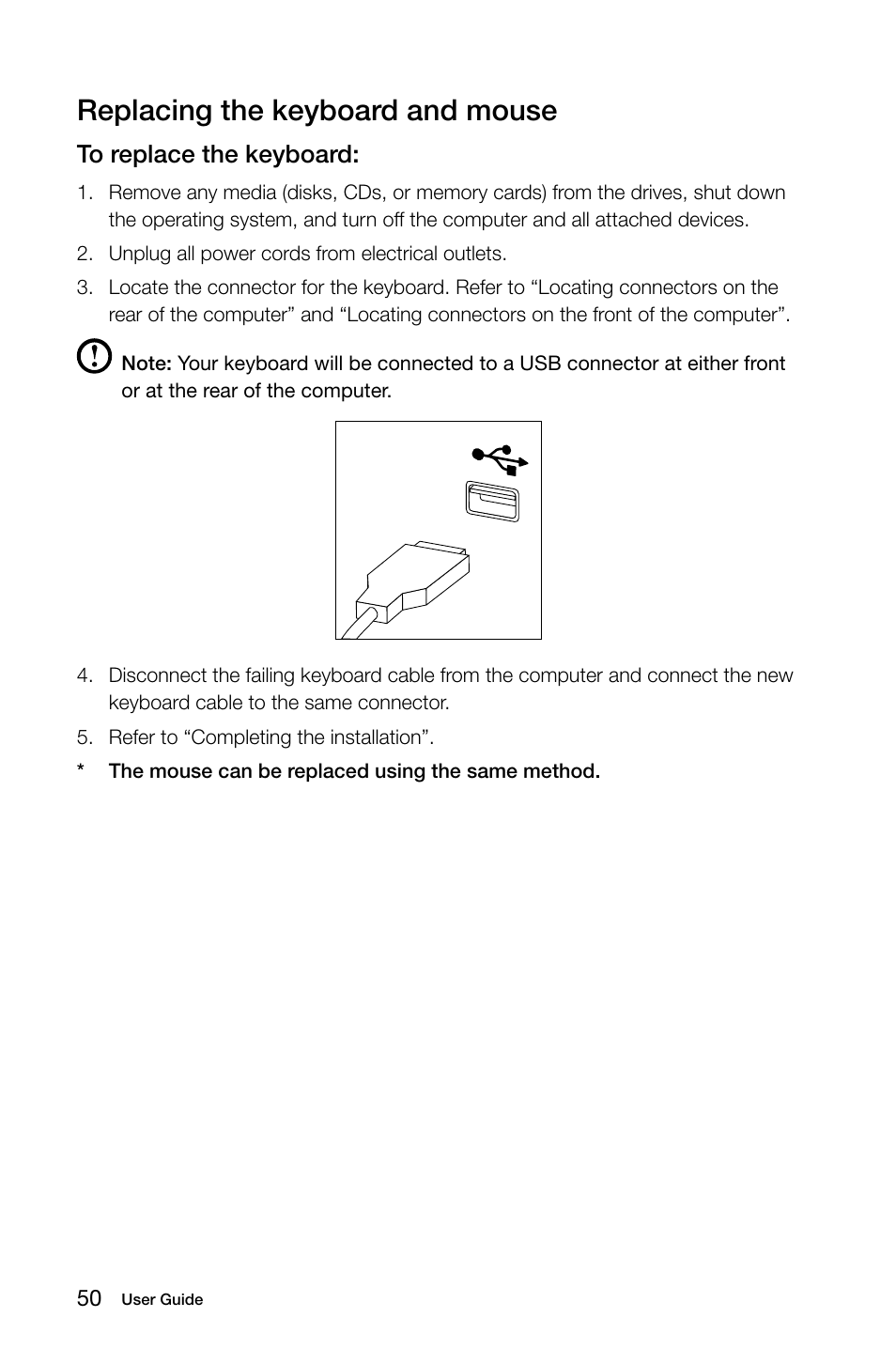 Replacing the keyboard and mouse

To replace the keyboard:

1. Remove any media (disks, CDs, or memory cards) from the drives, shut down the operating system, and turn off the computer and all attached devices.

2. Unplug all power cords from electrical outlets.

3. Locate the connector for the keyboard. Refer to “Locating connectors on the rear of the computer” and “Locating connectors on the front of the computer”.

Note: Your keyboard will be connected to a USB connector at either front or at the rear of the computer.

4. Disconnect the failing keyboard cable from the computer and connect the new keyboard cable to the same connector.

5. Refer to “Completing the installation”.

* The mouse can be replaced using the same method.

50 User Guide