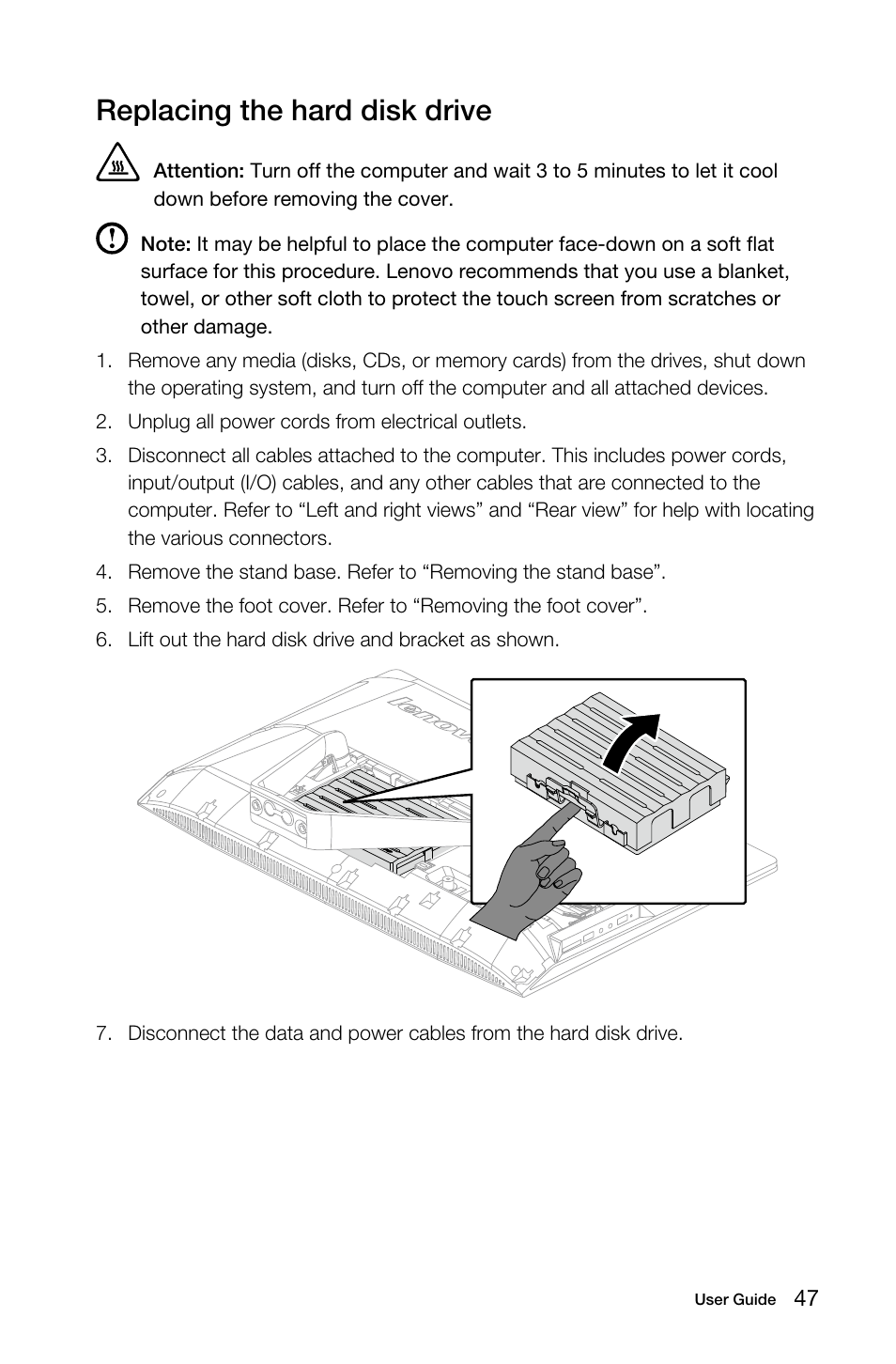 Replacing the hard disk drive

Attention: Turn off the computer and wait 3 to 5 minutes to let it cool down before removing the cover.

Note: It may be helpful to place the computer face-down on a soft flat surface for this procedure. Lenovo recommends that you use a blanket, towel, or other soft cloth to protect the touch screen from scratches or other damage.

1. Remove any media (disks, CDs, or memory cards) from the drives, shut down the operating system, and turn off the computer and all attached devices.

2. Unplug all power cords from electrical outlets.

3. Disconnect all cables attached to the computer. This includes power cords, input/output (I/O) cables, and any other cables that are connected to the computer. Refer to “Left and right views” and “Rear view” for help with locating the various connectors.

4. Remove the stand base. Refer to “Removing the stand base”.

5. Remove the foot cover. Refer to “Removing the foot cover”.

6. Lift out the hard disk drive and bracket as shown.

lenovo

7. Disconnect the data and power cables from the hard disk drive.

User Guide 47