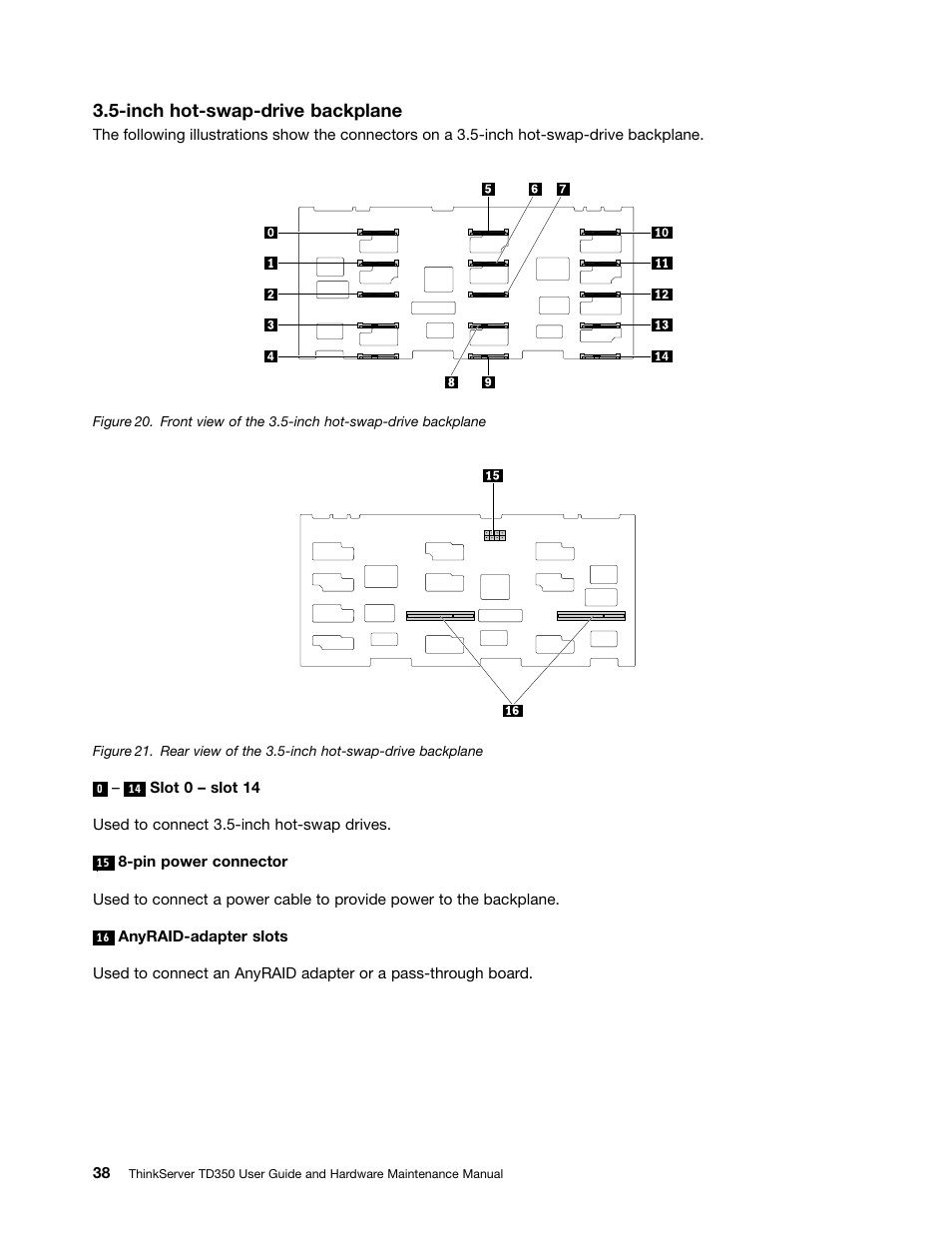 3.5-inch hot-swap-drive backplane

The following illustrations show the connectors on a 3.5-inch hot-swap-drive backplane.

5 6 7
0 10
1 11
2 12
3 13
4 14
8 9

Figure 20. Front view of the 3.5-inch hot-swap-drive backplane

15

16

Figure 21. Rear view of the 3.5-inch hot-swap-drive backplane

0 – 14 Slot 0 – slot 14

Used to connect 3.5-inch hot-swap drives.

15 8-pin power connector

Used to connect a power cable to provide power to the backplane.

16 AnyRAID-adapter slots

Used to connect an AnyRAID adapter or a pass-through board.

38 ThinkServer TD350 User Guide and Hardware Maintenance Manual