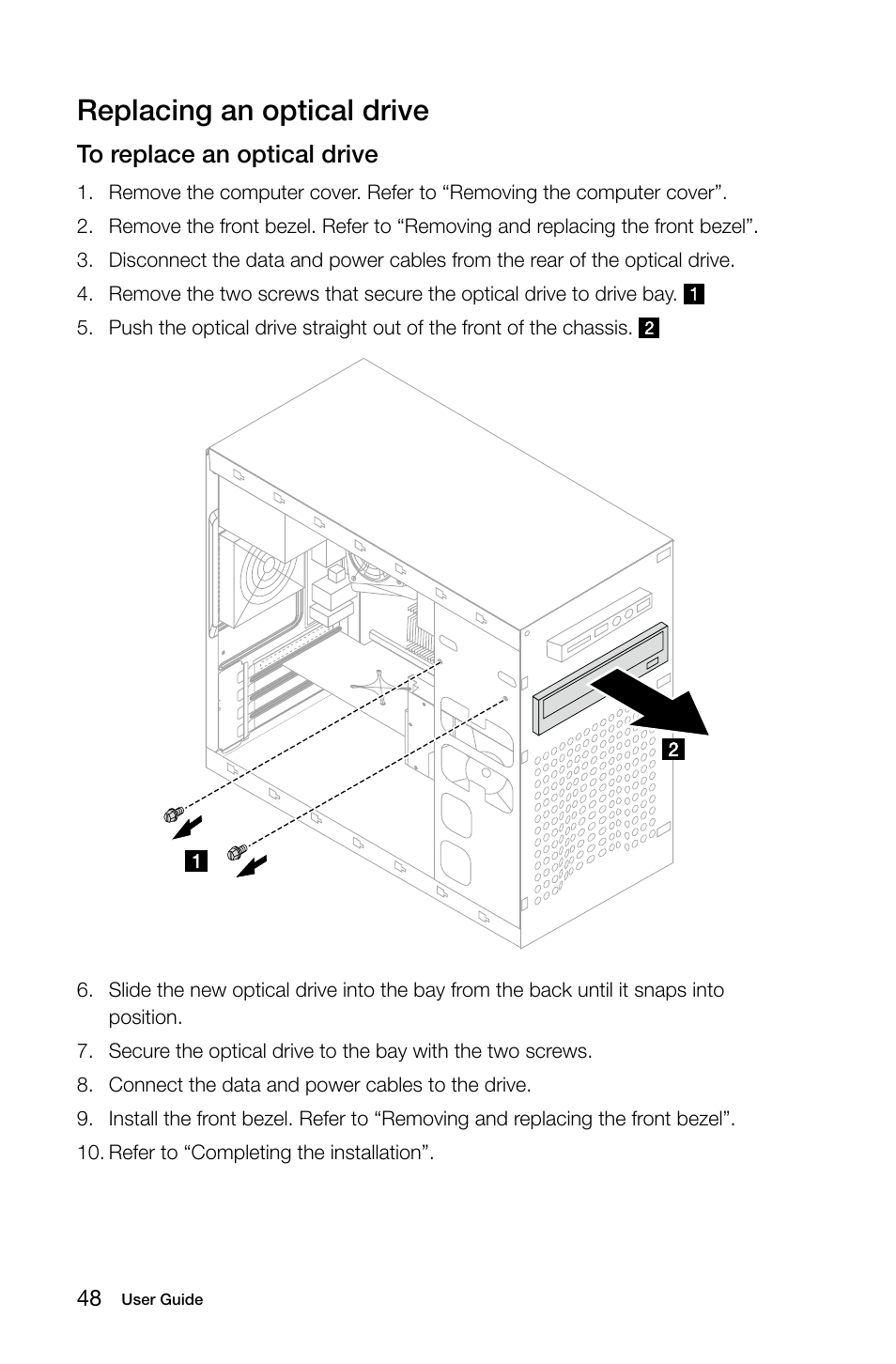 Replacing an optical drive

To replace an optical drive

1. Remove the computer cover. Refer to “Removing the computer cover”.
2. Remove the front bezel. Refer to “Removing and replacing the front bezel”.
3. Disconnect the data and power cables from the rear of the optical drive.
4. Remove the two screws that secure the optical drive to drive bay. 1
5. Push the optical drive straight out of the front of the chassis. 2

2

1

6. Slide the new optical drive into the bay from the back until it snaps into position.
7. Secure the optical drive to the bay with the two screws.
8. Connect the data and power cables to the drive.
9. Install the front bezel. Refer to “Removing and replacing the front bezel”.
10. Refer to “Completing the installation”.

48 User Guide