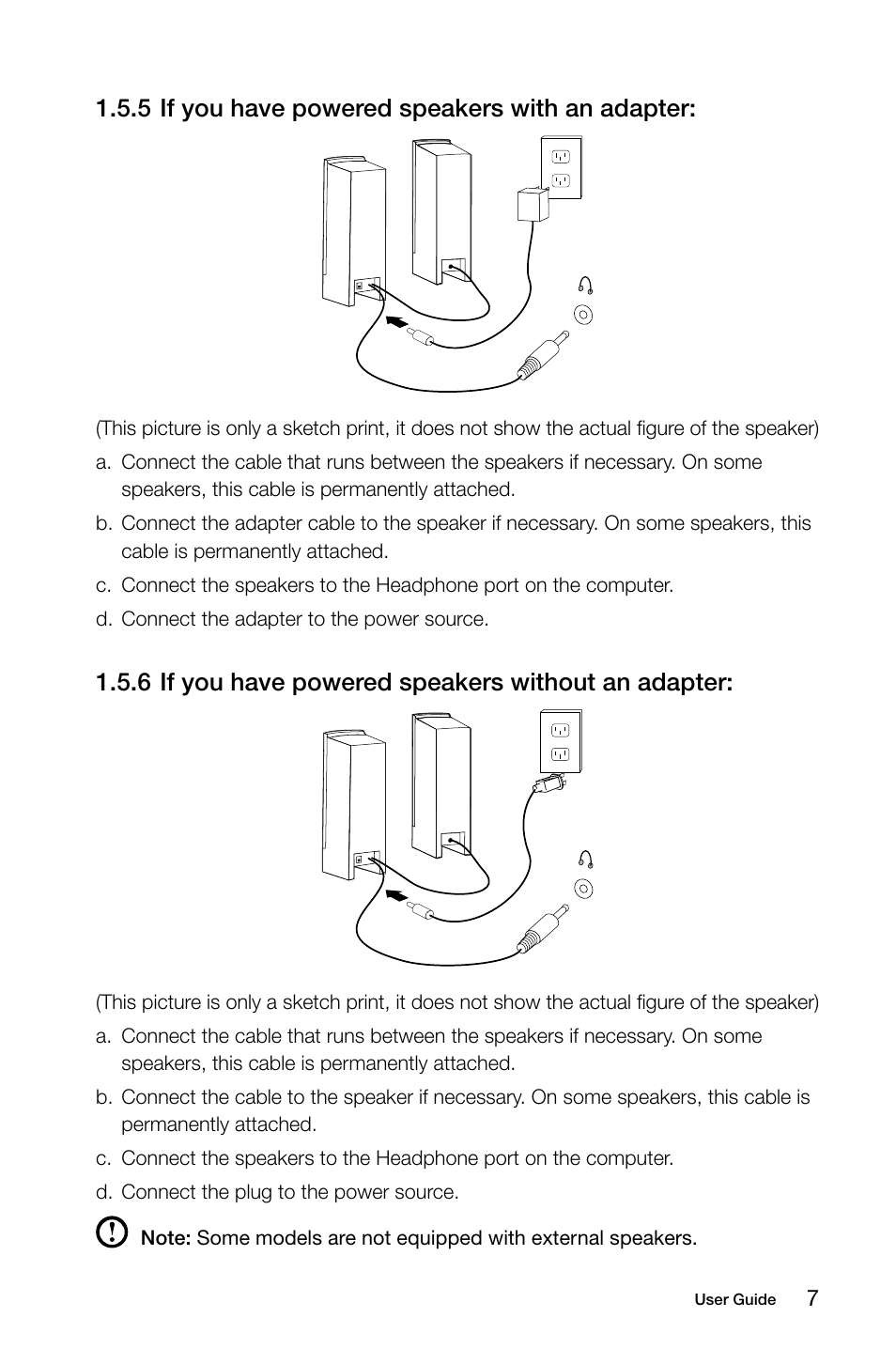 1.5.5 If you have powered speakers with an adapter:

(This picture is only a sketch print, it does not show the actual figure of the speaker)

a. Connect the cable that runs between the speakers if necessary. On some speakers, this cable is permanently attached.

b. Connect the adapter cable to the speaker if necessary. On some speakers, this cable is permanently attached.

c. Connect the speakers to the Headphone port on the computer.

d. Connect the adapter to the power source.

1.5.6 If you have powered speakers without an adapter:

(This picture is only a sketch print, it does not show the actual figure of the speaker)

a. Connect the cable that runs between the speakers if necessary. On some speakers, this cable is permanently attached.

b. Connect the cable to the speaker if necessary. On some speakers, this cable is permanently attached.

c. Connect the speakers to the Headphone port on the computer.

d. Connect the plug to the power source.

Note: Some models are not equipped with external speakers.

User Guide 7