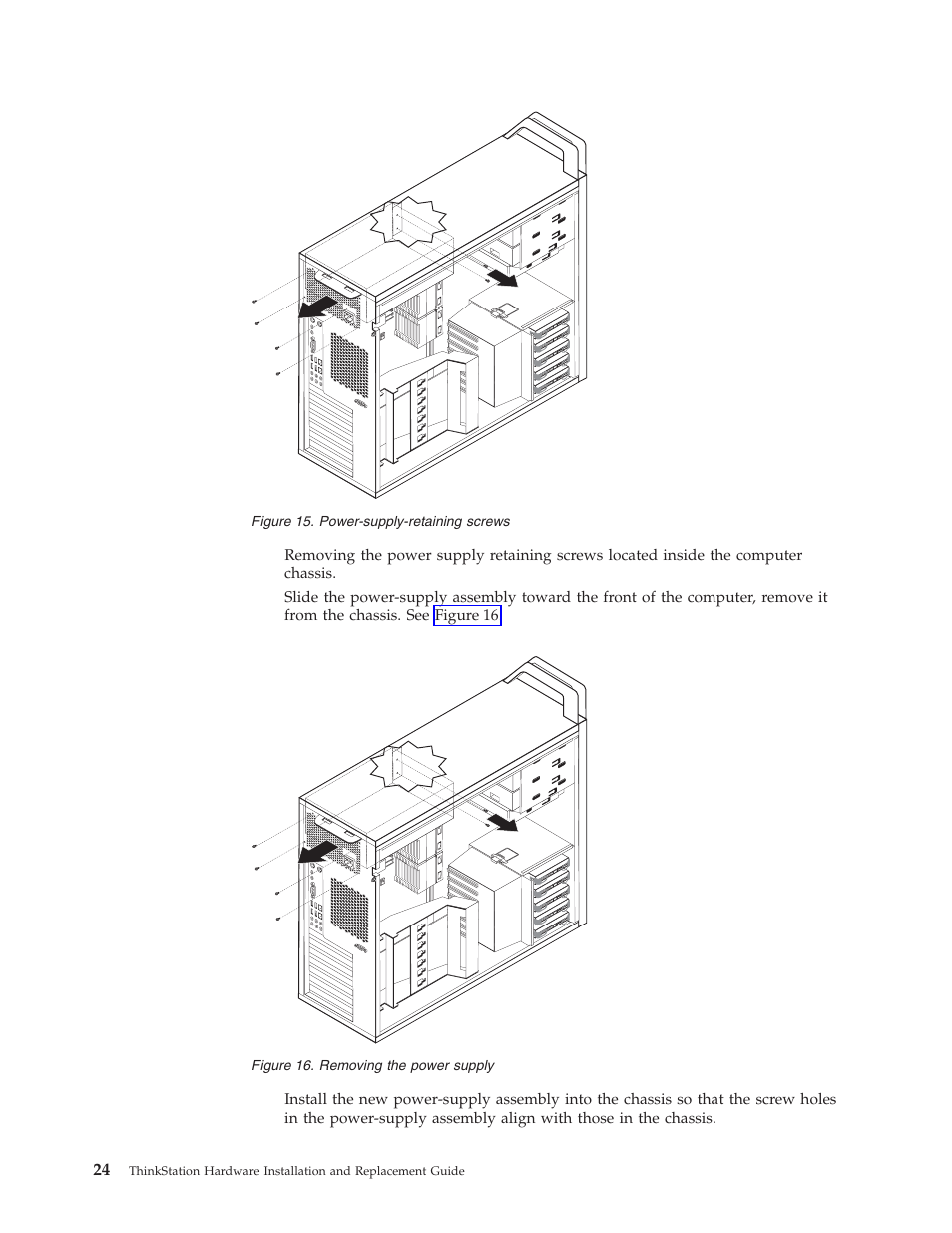 Figure 15. Power-supply-retaining screws

Removing the power supply retaining screws located inside the computer chassis.

Slide the power-supply assembly toward the front of the computer, remove it from the chassis. See Figure 16

Figure 16. Removing the power supply

Install the new power-supply assembly into the chassis so that the screw holes in the power-supply assembly align with those in the chassis.

24 ThinkStation Hardware Installation and Replacement Guide