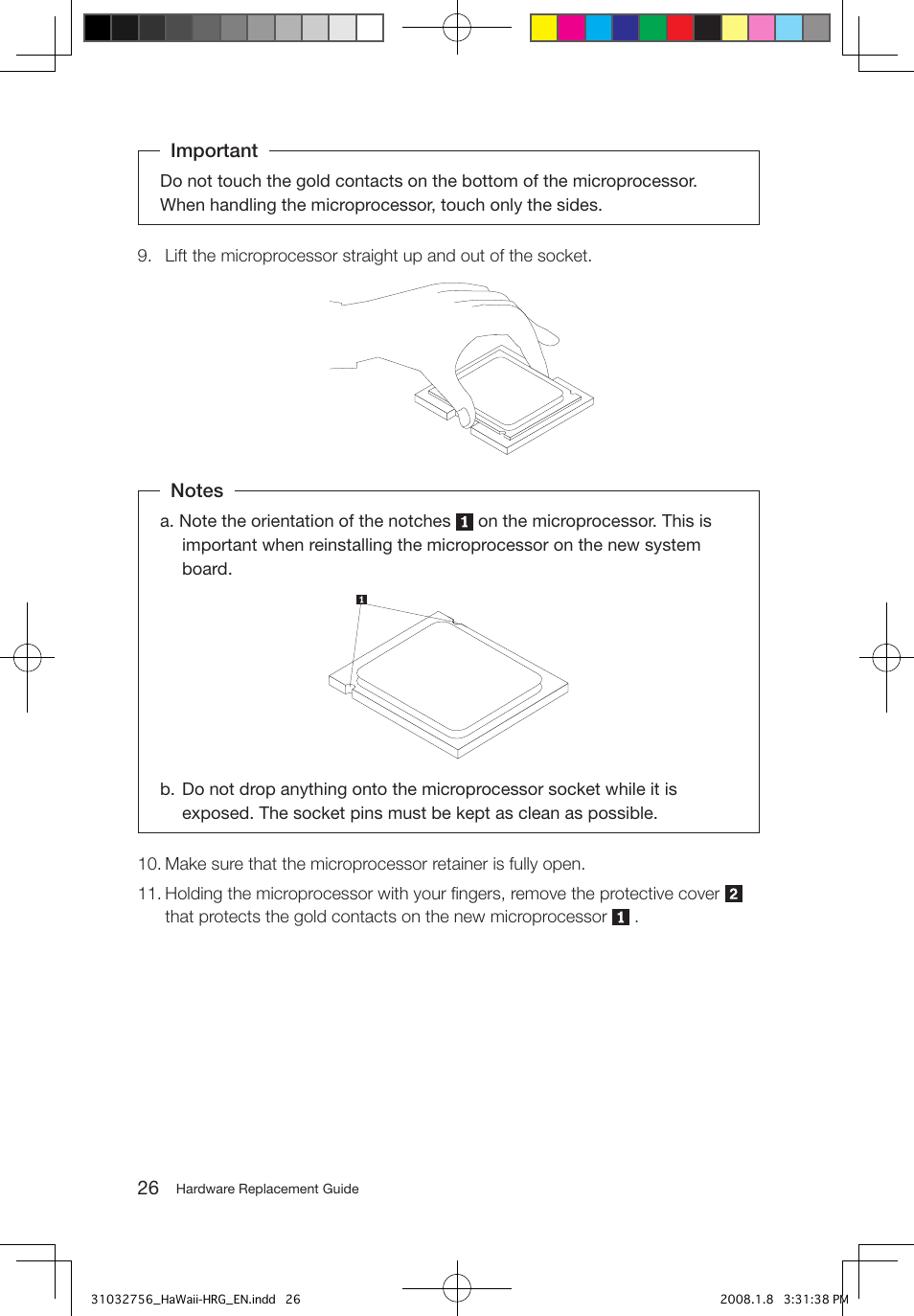 Important

Do not touch the gold contacts on the bottom of the microprocessor. When handling the microprocessor, touch only the sides.

9. Lift the microprocessor straight up and out of the socket.

Notes

a. Note the orientation of the notches 1 on the microprocessor. This is important when reinstalling the microprocessor on the new system board.

1

b. Do not drop anything onto the microprocessor socket while it is exposed. The socket pins must be kept as clean as possible.

10. Make sure that the microprocessor retainer is fully open.

11. Holding the microprocessor with your fingers, remove the protective cover 2 that protects the gold contacts on the new microprocessor 1 .

26 Hardware Replacement Guide

31032756_HaWaii-HRG_EN.indd 26

2008.1.8 3:31:38 PM