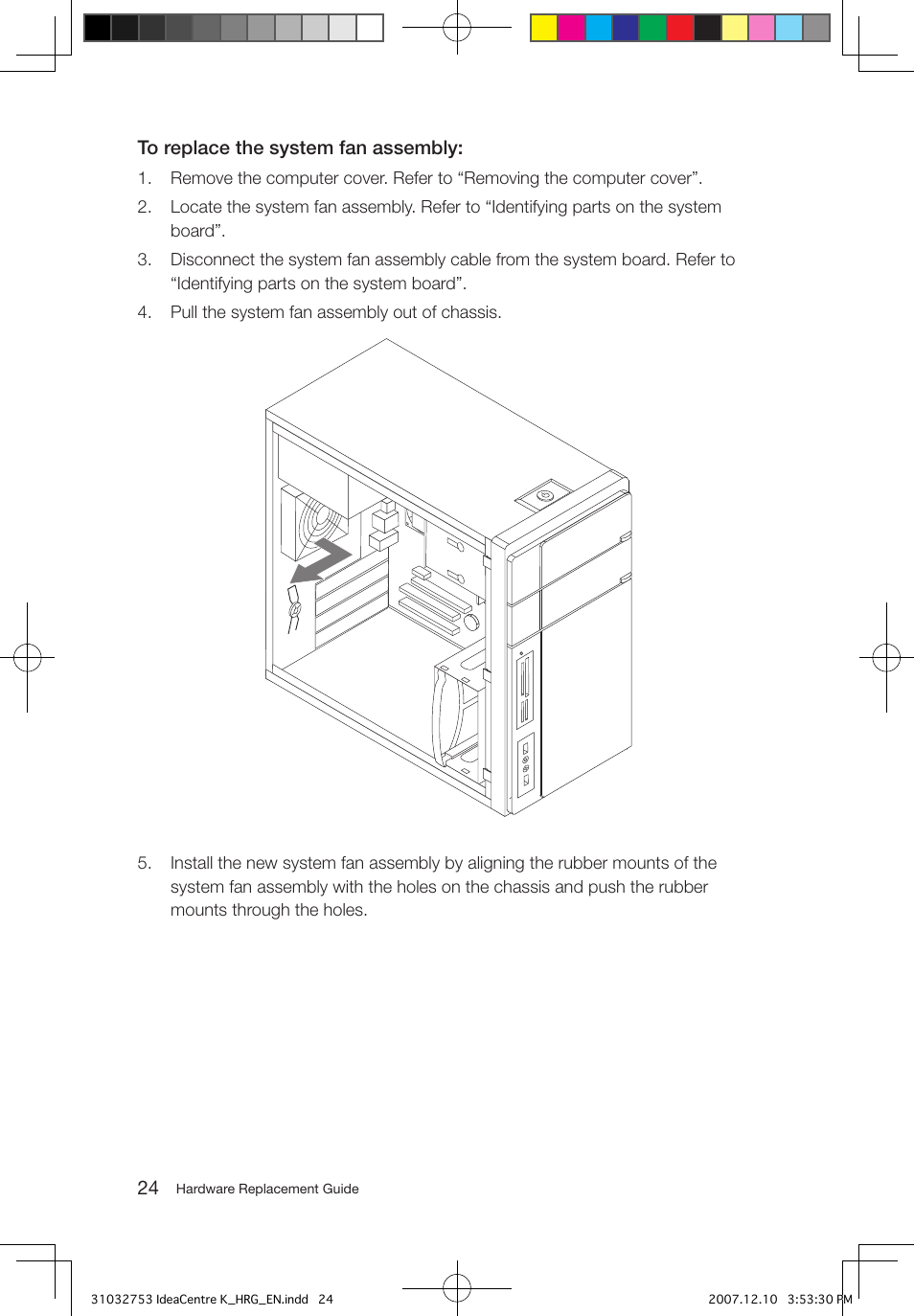 To replace the system fan assembly:

1. Remove the computer cover. Refer to “Removing the computer cover”.

2. Locate the system fan assembly. Refer to “Identifying parts on the system board”.

3. Disconnect the system fan assembly cable from the system board. Refer to “Identifying parts on the system board”.

4. Pull the system fan assembly out of chassis.

5. Install the new system fan assembly by aligning the rubber mounts of the system fan assembly with the holes on the chassis and push the rubber mounts through the holes.

24 Hardware Replacement Guide

31032753 IdeaCentre K_HRG_EN.indd 24

2007.12.10 3:53:30 PM