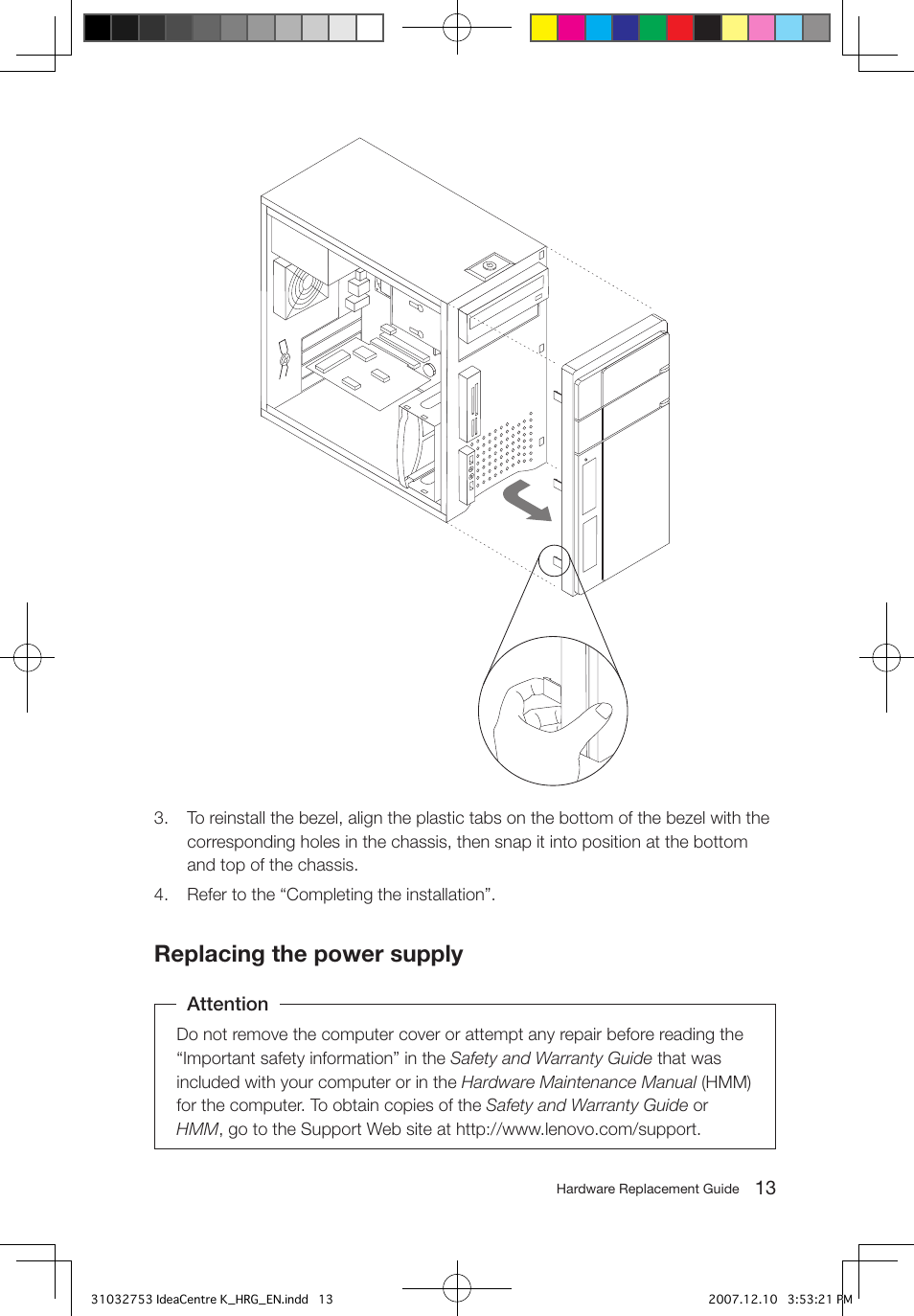 3. To reinstall the bezel, align the plastic tabs on the bottom of the bezel with the corresponding holes in the chassis, then snap it into position at the bottom and top of the chassis.

4. Refer to the “Completing the installation”.

Replacing the power supply

Attention

Do not remove the computer cover or attempt any repair before reading the “Important safety information” in the Safety and Warranty Guide that was included with your computer or in the Hardware Maintenance Manual (HMM) for the computer. To obtain copies of the Safety and Warranty Guide or HMM, go to the Support Web site at http://www.lenovo.com/support.

Hardware Replacement Guide 13

31032753 IdeaCentre K_HRG_EN.indd 13

2007.12.10 3:53:21 PM