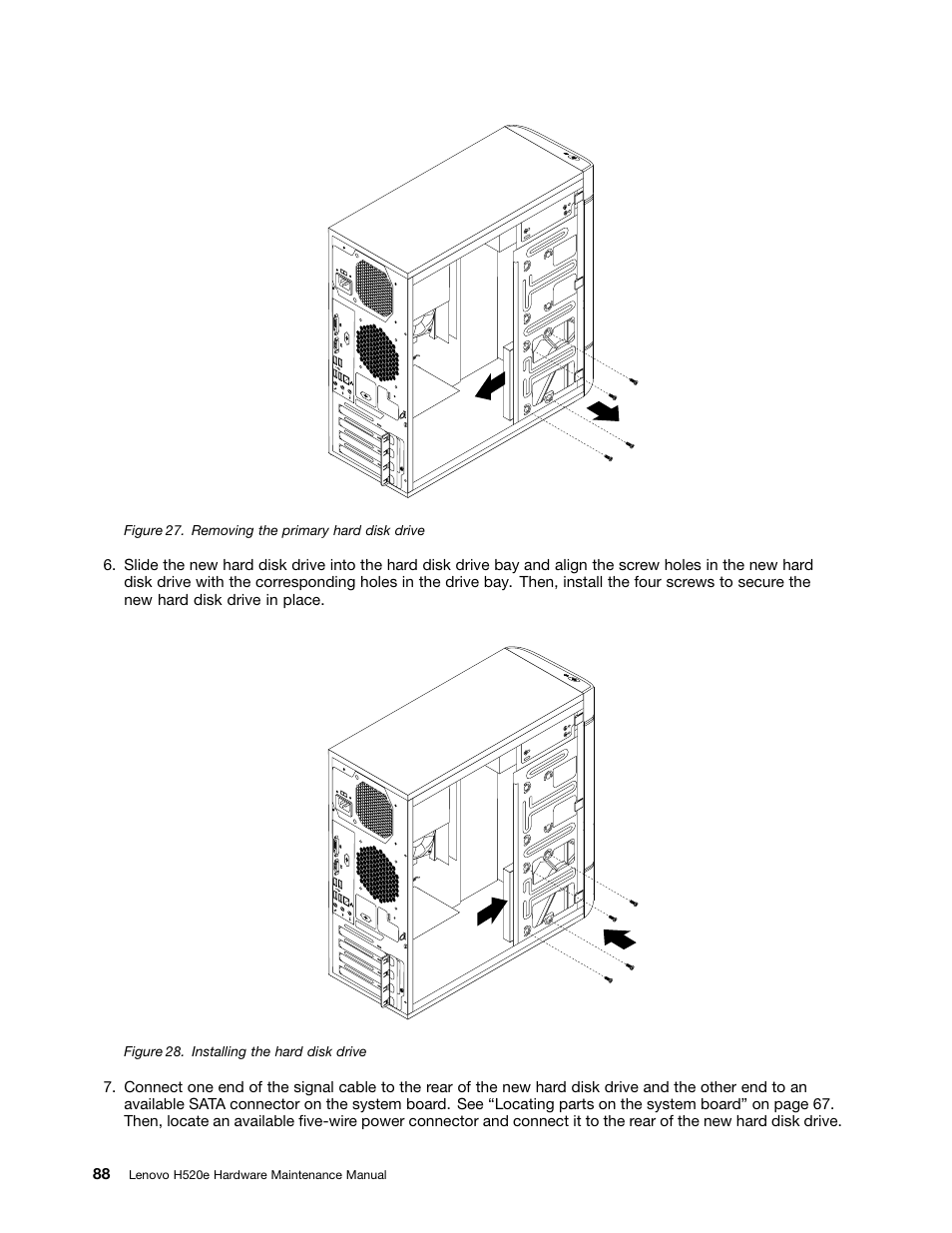 Figure 27. Removing the primary hard disk drive

6. Slide the new hard disk drive into the hard disk drive bay and align the screw holes in the new hard disk drive with the corresponding holes in the drive bay. Then, install the four screws to secure the new hard disk drive in place.

Figure 28. Installing the hard disk drive

7. Connect one end of the signal cable to the rear of the new hard disk drive and the other end to an available SATA connector on the system board. See “Locating parts on the system board” on page 67. Then, locate an available five-wire power connector and connect it to the rear of the new hard disk drive.

88 Lenovo H520e Hardware Maintenance Manual