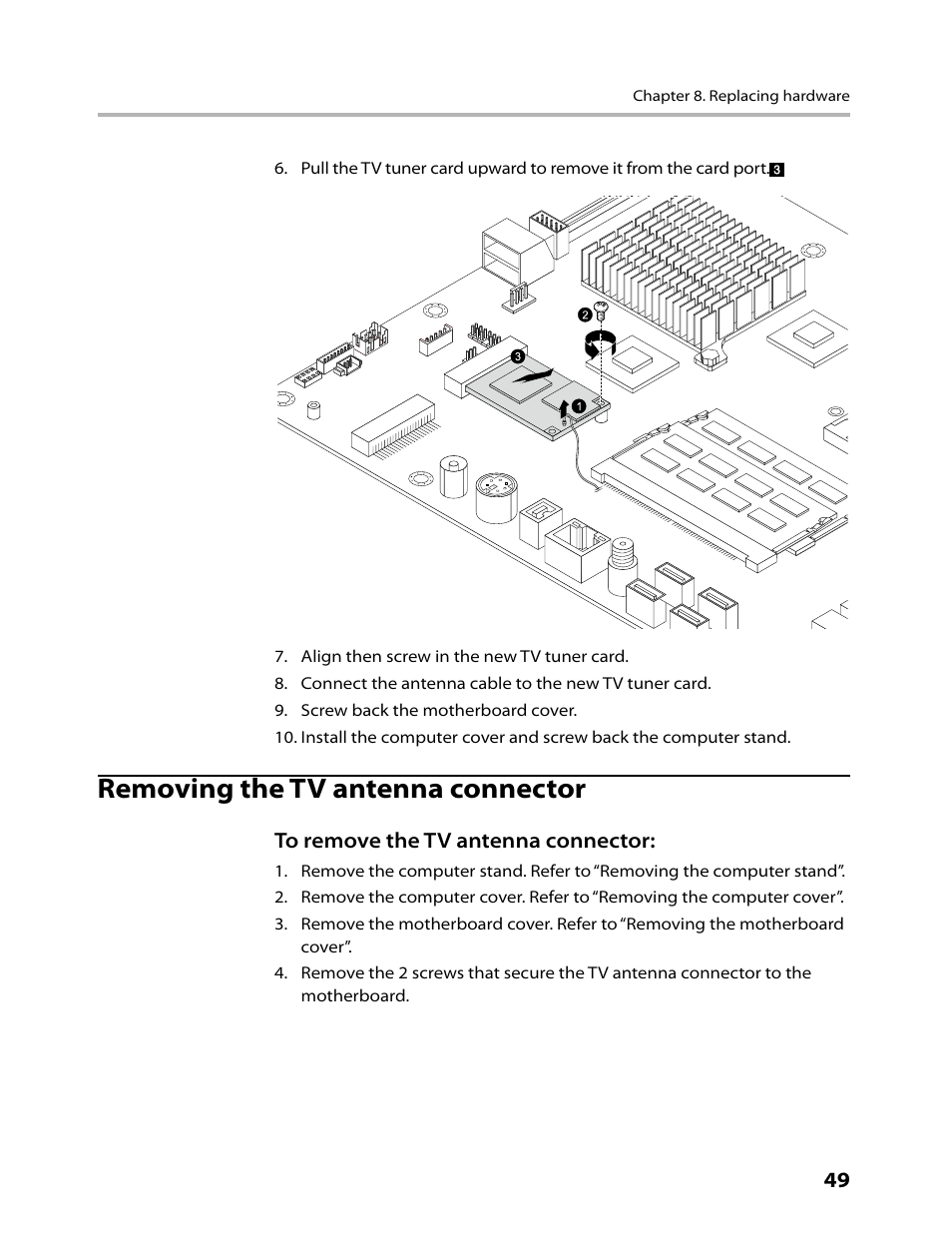 Chapter 8. Replacing hardware

6. Pull the TV tuner card upward to remove it from the card port. 3

2

3

1

7. Align then screw in the new TV tuner card.
8. Connect the antenna cable to the new TV tuner card.
9. Screw back the motherboard cover.
10. Install the computer cover and screw back the computer stand.

Removing the TV antenna connector

To remove the TV antenna connector:

1. Remove the computer stand. Refer to “Removing the computer stand”.
2. Remove the computer cover. Refer to “Removing the computer cover”.
3. Remove the motherboard cover. Refer to “Removing the motherboard cover”.
4. Remove the 2 screws that secure the TV antenna connector to the motherboard.

49