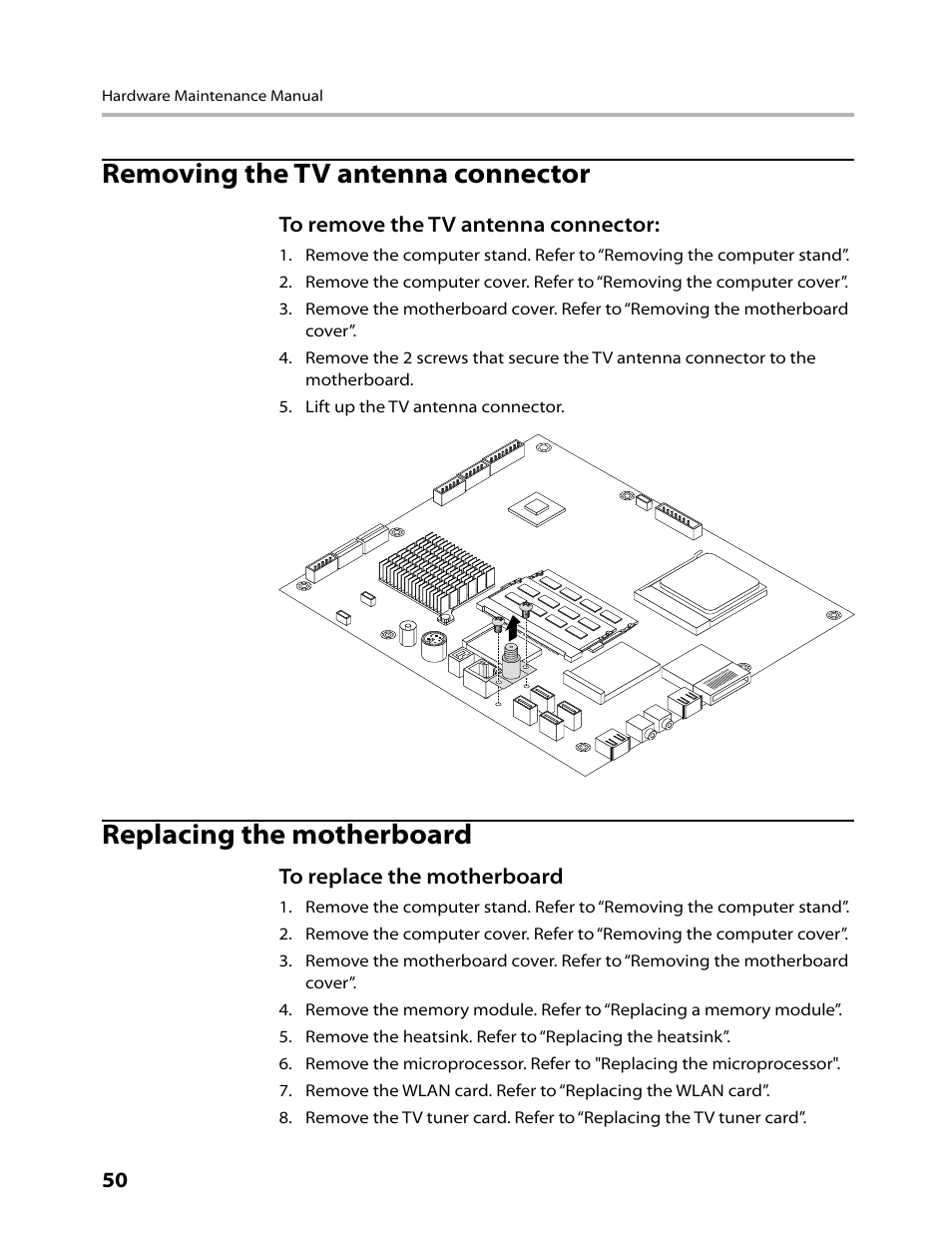 Hardware Maintenance Manual

Removing the TV antenna connector

To remove the TV antenna connector:

1. Remove the computer stand. Refer to “Removing the computer stand”.
2. Remove the computer cover. Refer to “Removing the computer cover”.
3. Remove the motherboard cover. Refer to “Removing the motherboard cover”.
4. Remove the 2 screws that secure the TV antenna connector to the motherboard.
5. Lift up the TV antenna connector.

Replacing the motherboard

To replace the motherboard

1. Remove the computer stand. Refer to “Removing the computer stand”.
2. Remove the computer cover. Refer to “Removing the computer cover”.
3. Remove the motherboard cover. Refer to “Removing the motherboard cover”.
4. Remove the memory module. Refer to “Replacing a memory module”.
5. Remove the heatsink. Refer to “Replacing the heatsink”.
6. Remove the microprocessor. Refer to "Replacing the microprocessor".
7. Remove the WLAN card. Refer to “Replacing the WLAN card”.
8. Remove the TV tuner card. Refer to “Replacing the TV tuner card”.

50