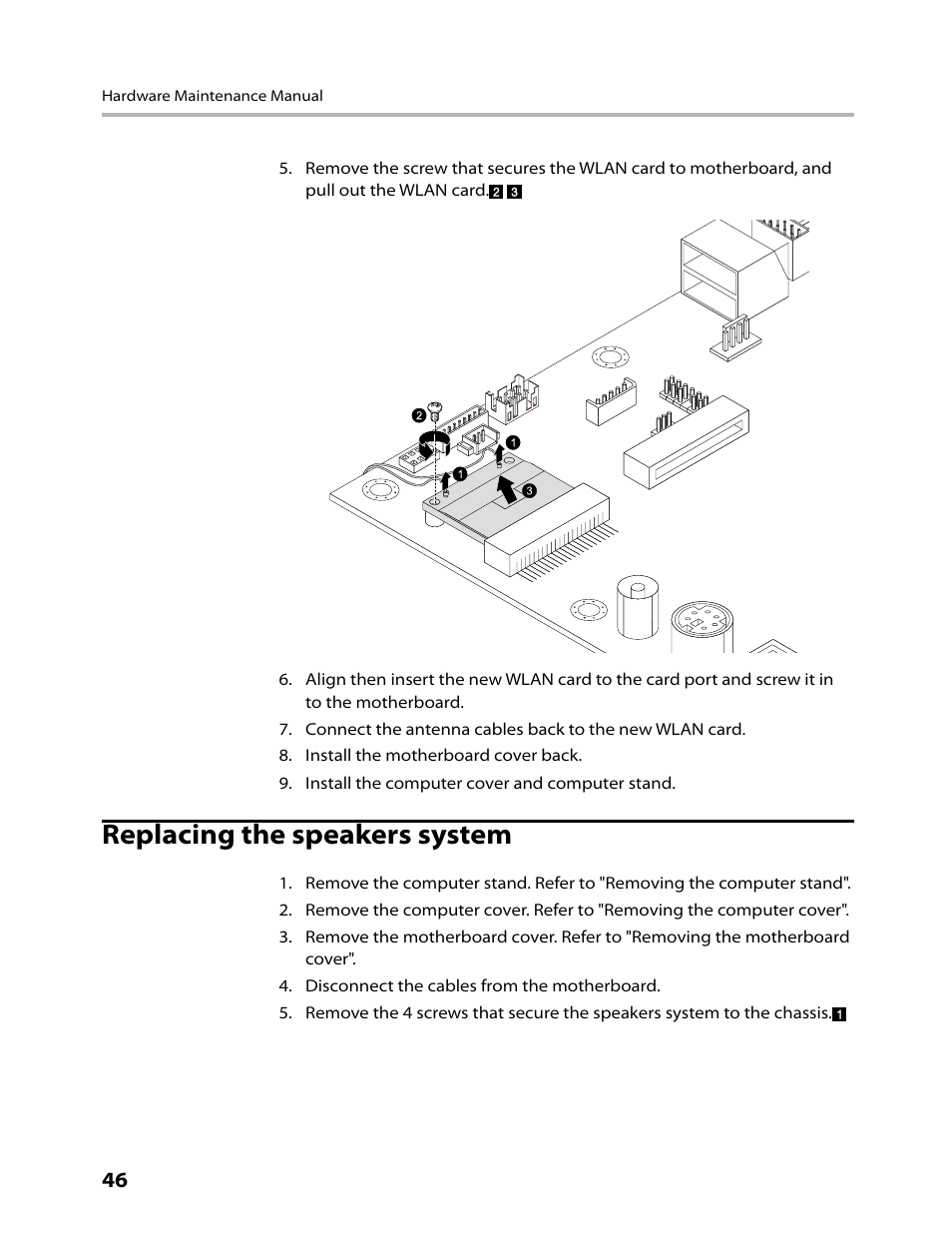 Hardware Maintenance Manual

5. Remove the screw that secures the WLAN card to motherboard, and pull out the WLAN card. 2 3

2
1
1
3

6. Align then insert the new WLAN card to the card port and screw it in to the motherboard.
7. Connect the antenna cables back to the new WLAN card.
8. Install the motherboard cover back.
9. Install the computer cover and computer stand.

Replacing the speakers system

1. Remove the computer stand. Refer to "Removing the computer stand".
2. Remove the computer cover. Refer to "Removing the computer cover".
3. Remove the motherboard cover. Refer to "Removing the motherboard cover".
4. Disconnect the cables from the motherboard.
5. Remove the 4 screws that secure the speakers system to the chassis. 1

46