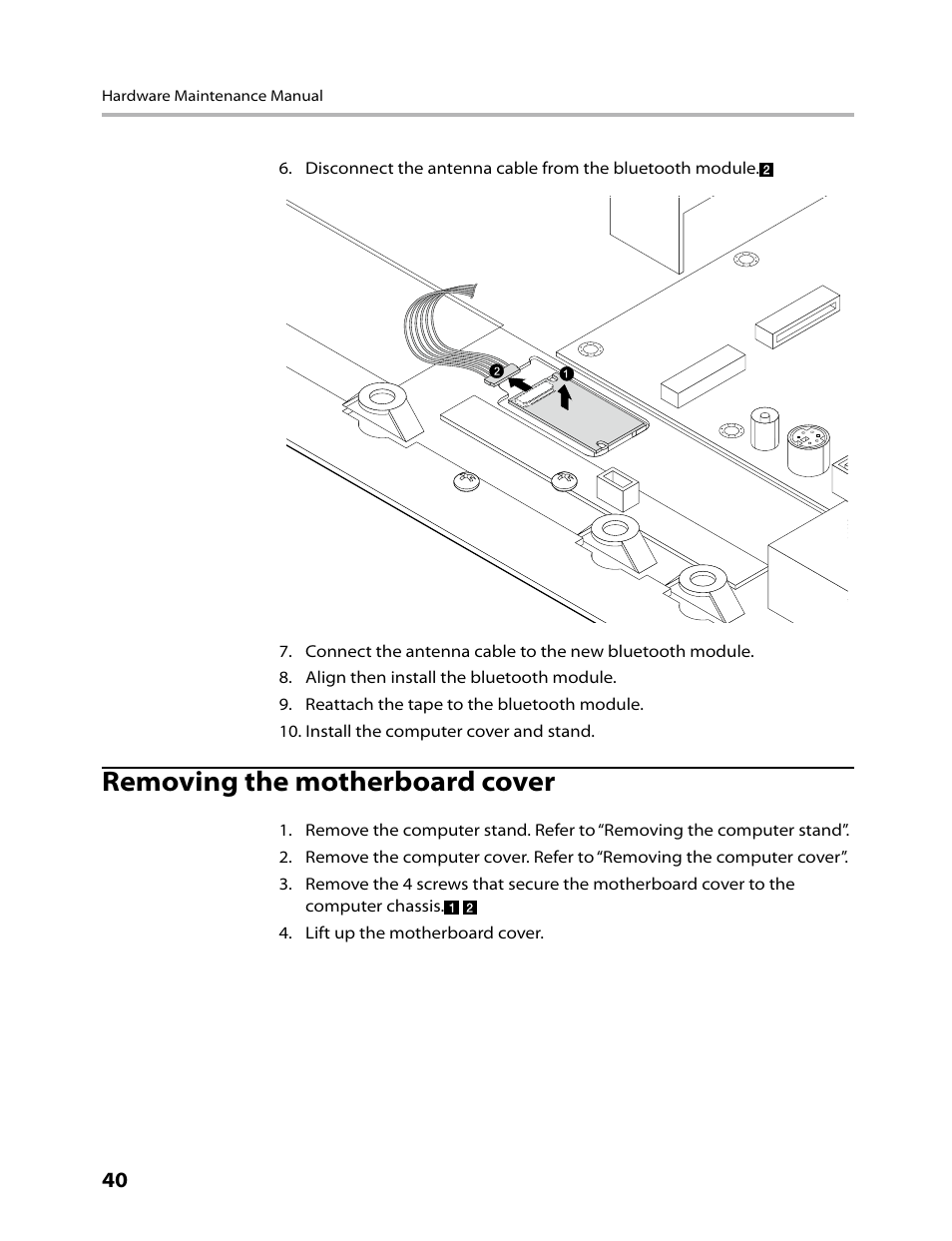 Hardware Maintenance Manual

6. Disconnect the antenna cable from the bluetooth module. 2

2

1

7. Connect the antenna cable to the new bluetooth module.
8. Align then install the bluetooth module.
9. Reattach the tape to the bluetooth module.
10. Install the computer cover and stand.

Removing the motherboard cover

1. Remove the computer stand. Refer to “Removing the computer stand”.
2. Remove the computer cover. Refer to “Removing the computer cover”.
3. Remove the 4 screws that secure the motherboard cover to the computer chassis. 1 2
4. Lift up the motherboard cover.

40