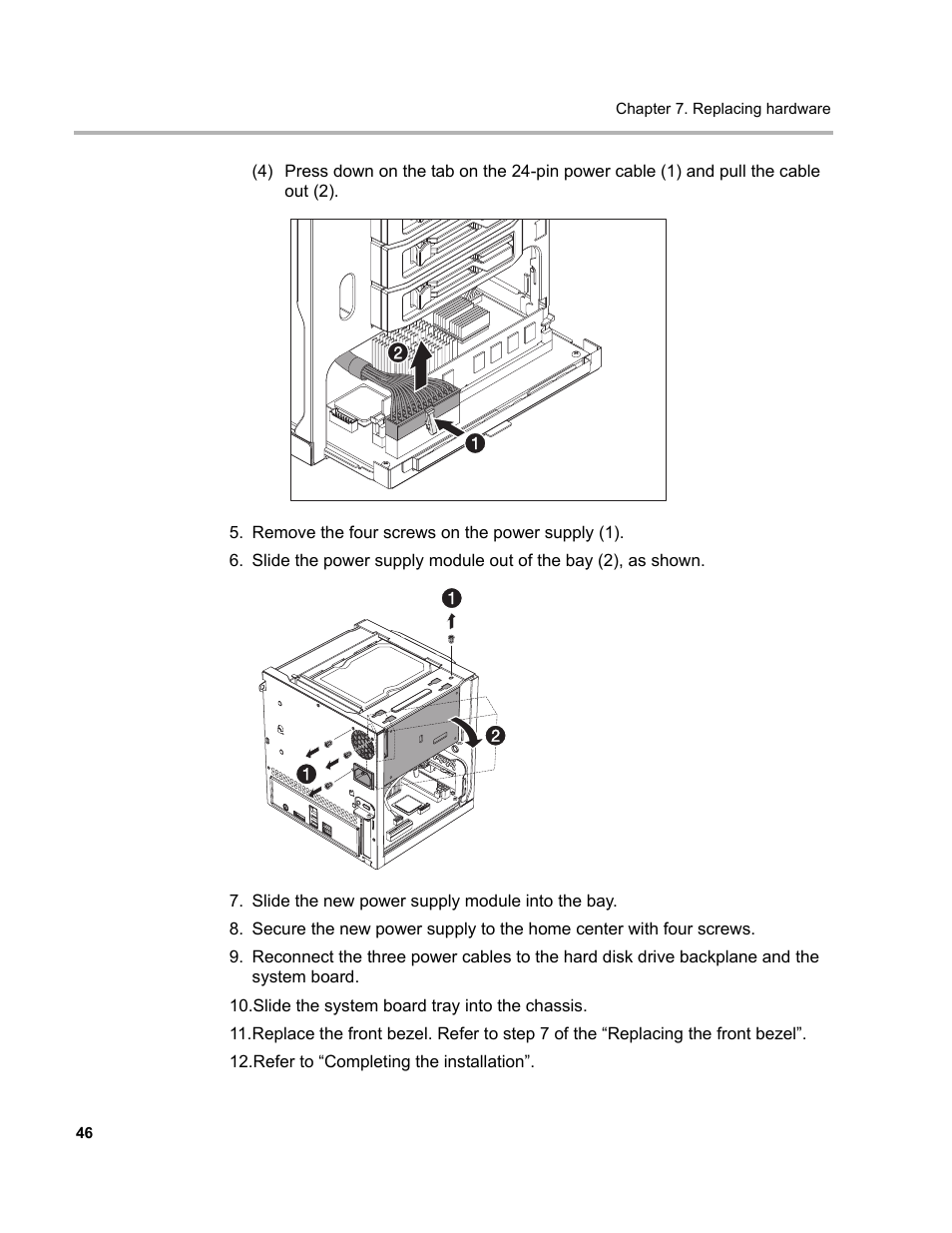 Chapter 7. Replacing hardware

(4) Press down on the tab on the 24-pin power cable (1) and pull the cable out (2).

2

1

5. Remove the four screws on the power supply (1).

6. Slide the power supply module out of the bay (2), as shown.

1

2

1

7. Slide the new power supply module into the bay.

8. Secure the new power supply to the home center with four screws.

9. Reconnect the three power cables to the hard disk drive backplane and the system board.

10.Slide the system board tray into the chassis.

11.Replace the front bezel. Refer to step 7 of the “Replacing the front bezel”.

12.Refer to “Completing the installation”.

46