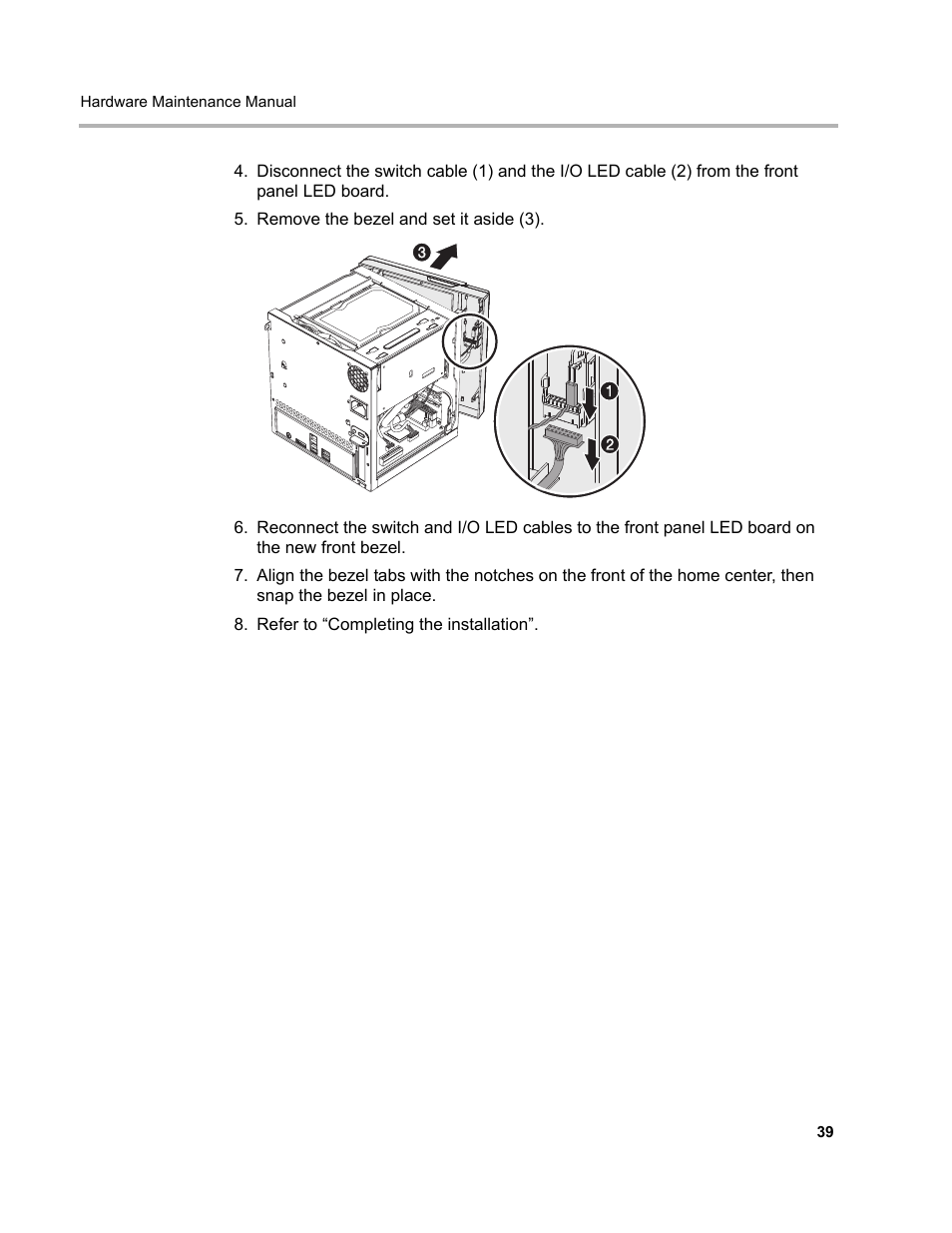 Hardware Maintenance Manual

4. Disconnect the switch cable (1) and the I/O LED cable (2) from the front panel LED board.

5. Remove the bezel and set it aside (3).

3

1

2

6. Reconnect the switch and I/O LED cables to the front panel LED board on the new front bezel.

7. Align the bezel tabs with the notches on the front of the home center, then snap the bezel in place.

8. Refer to “Completing the installation”.

39