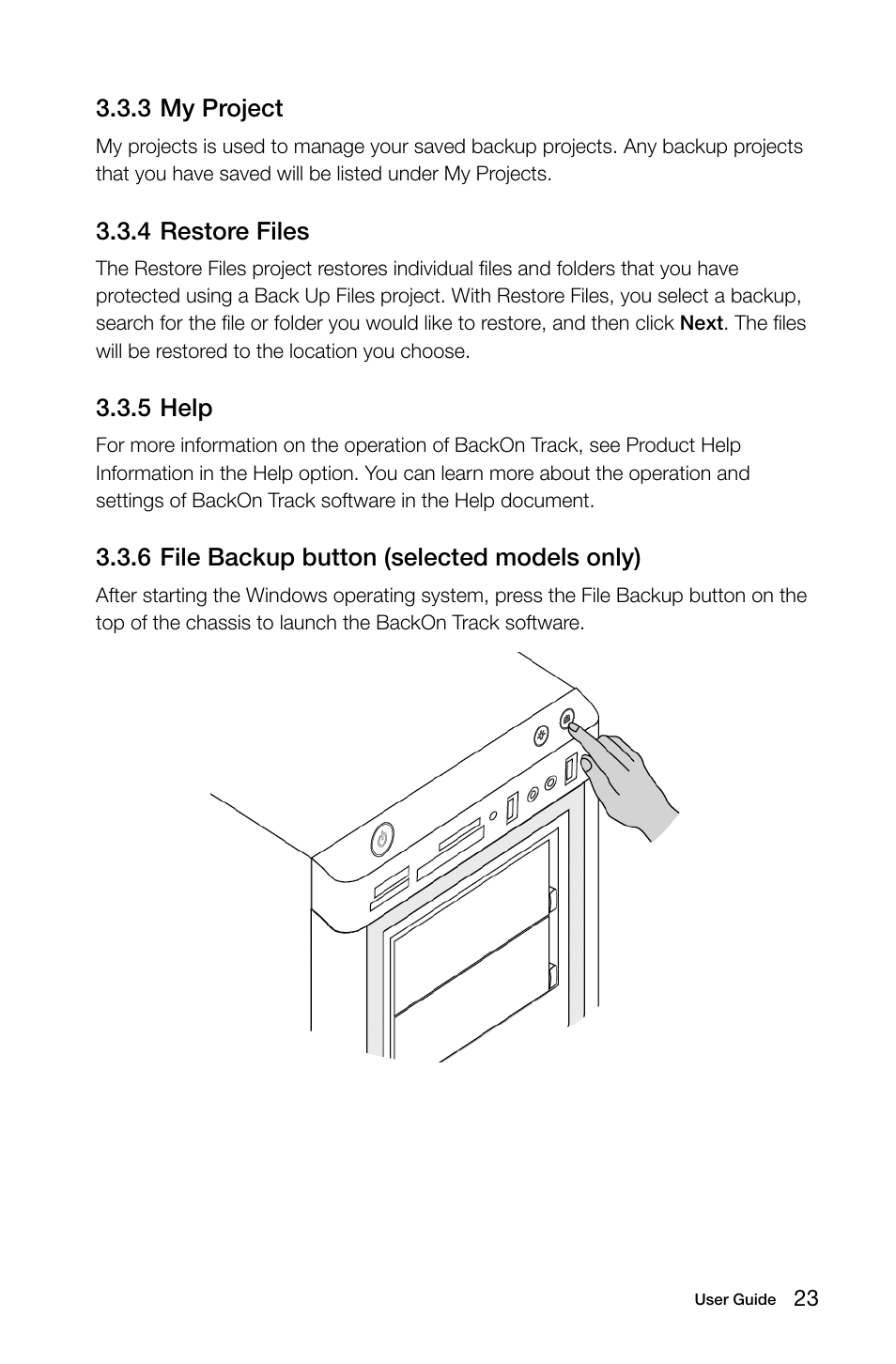 3.3.3 My Project

My projects is used to manage your saved backup projects. Any backup projects that you have saved will be listed under My Projects.

3.3.4 Restore Files

The Restore Files project restores individual files and folders that you have protected using a Back Up Files project. With Restore Files, you select a backup, search for the file or folder you would like to restore, and then click Next. The files will be restored to the location you choose.

3.3.5 Help

For more information on the operation of BackOn Track, see Product Help Information in the Help option. You can learn more about the operation and settings of BackOn Track software in the Help document.

3.3.6 File Backup button (selected models only)

After starting the Windows operating system, press the File Backup button on the top of the chassis to launch the BackOn Track software.

User Guide 23