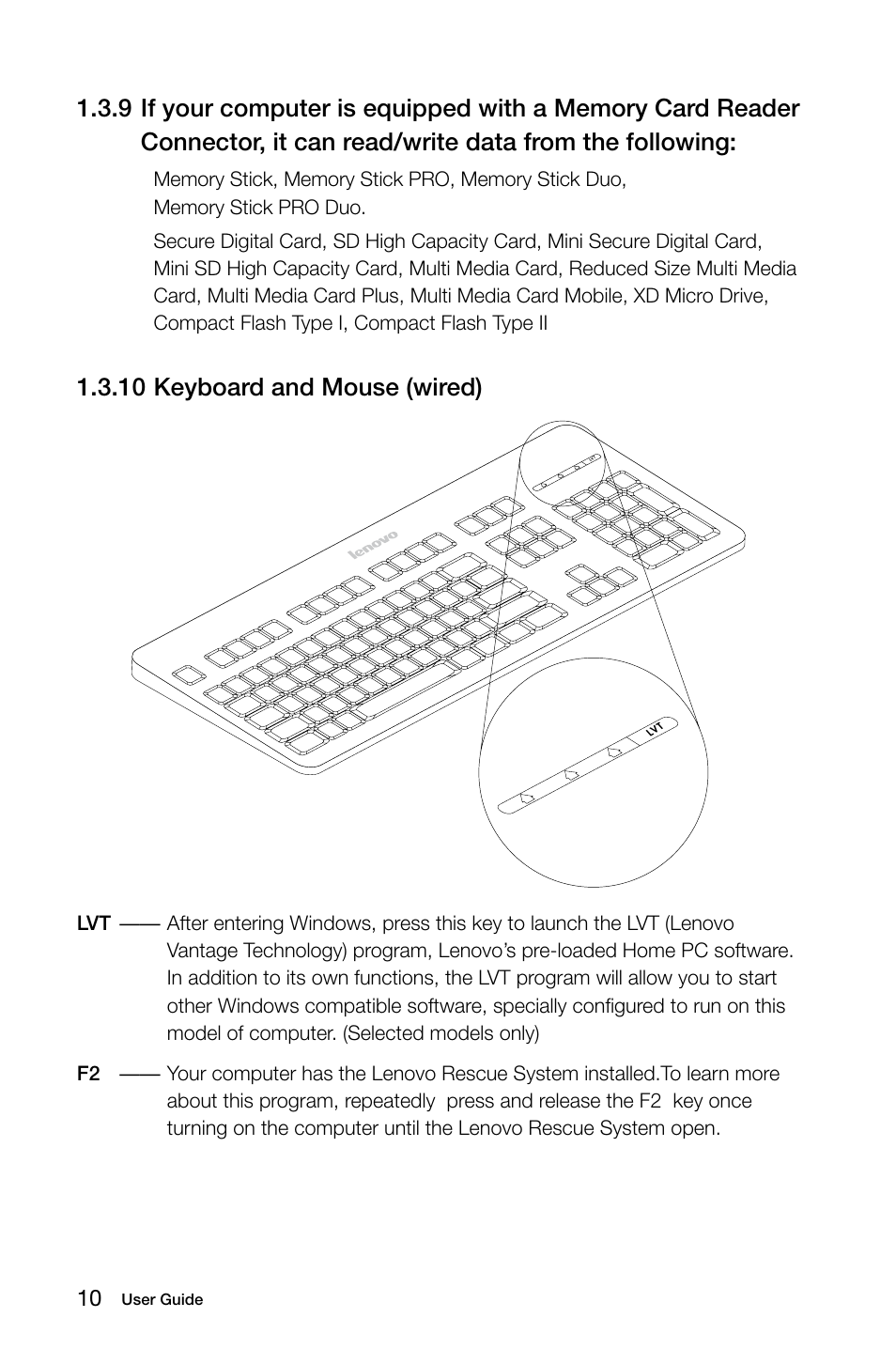 1.3.9 If your computer is equipped with a Memory Card Reader Connector, it can read/write data from the following:

Memory Stick, Memory Stick PRO, Memory Stick Duo, Memory Stick PRO Duo.

Secure Digital Card, SD High Capacity Card, Mini Secure Digital Card, Mini SD High Capacity Card, Multi Media Card, Reduced Size Multi Media Card, Multi Media Card Plus, Multi Media Card Mobile, XD Micro Drive, Compact Flash Type I, Compact Flash Type II

1.3.10 Keyboard and Mouse (wired)

lenovo

LVT

LVT —— After entering Windows, press this key to launch the LVT (Lenovo Vantage Technology) program, Lenovo's pre-loaded Home PC software. In addition to its own functions, the LVT program will allow you to start other Windows compatible software, specially configured to run on this model of computer. (Selected models only)

F2 —— Your computer has the Lenovo Rescue System installed.To learn more about this program, repeatedly press and release the F2 key once turning on the computer until the Lenovo Rescue System open.

10 User Guide