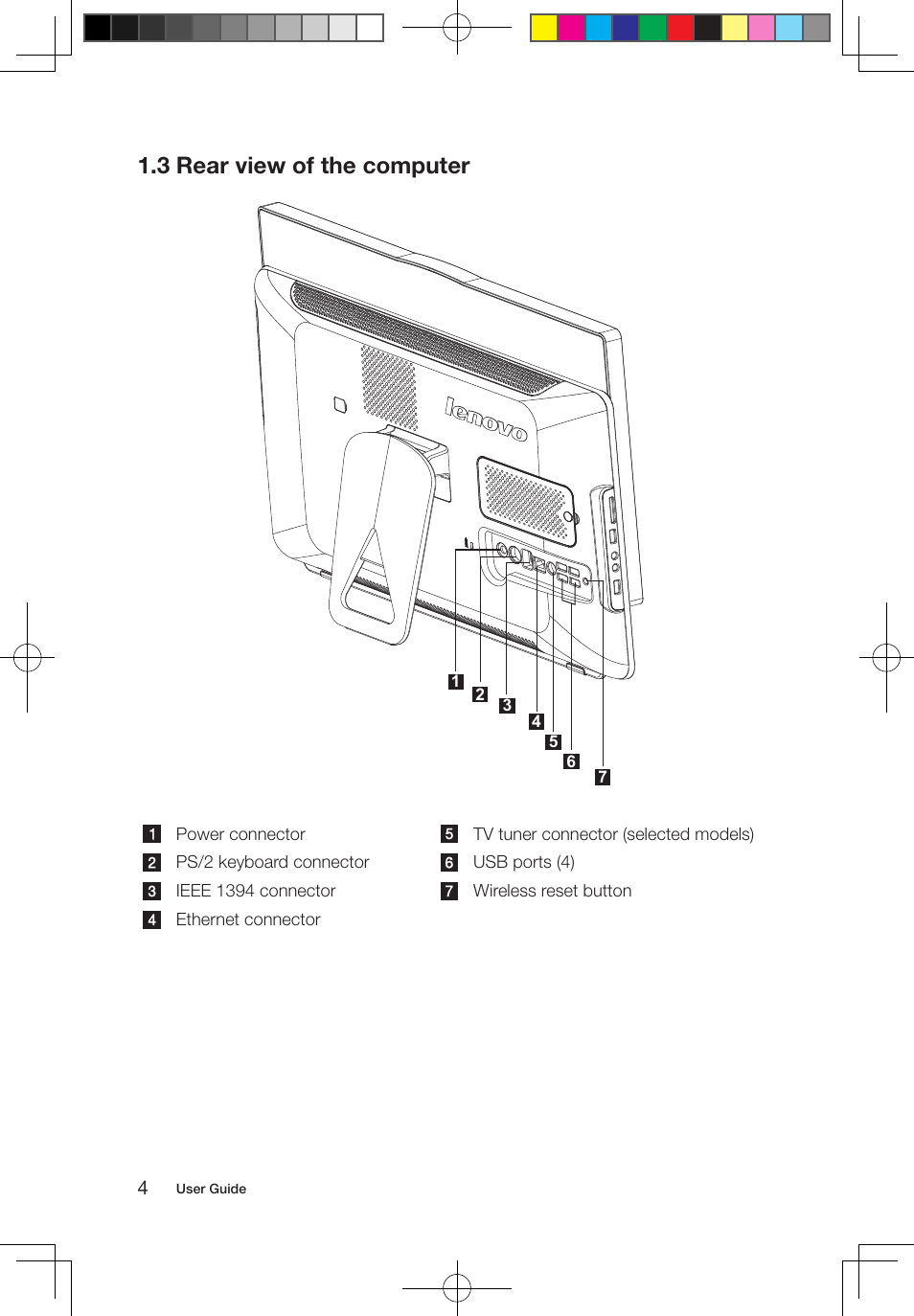 1.3 Rear view of the computer

lenovo

1
2
3
4
5
6
7

1 Power connector
2 PS/2 keyboard connector
3 IEEE 1394 connector
4 Ethernet connector

5 TV tuner connector (selected models)
6 USB ports (4)
7 Wireless reset button

4 User Guide